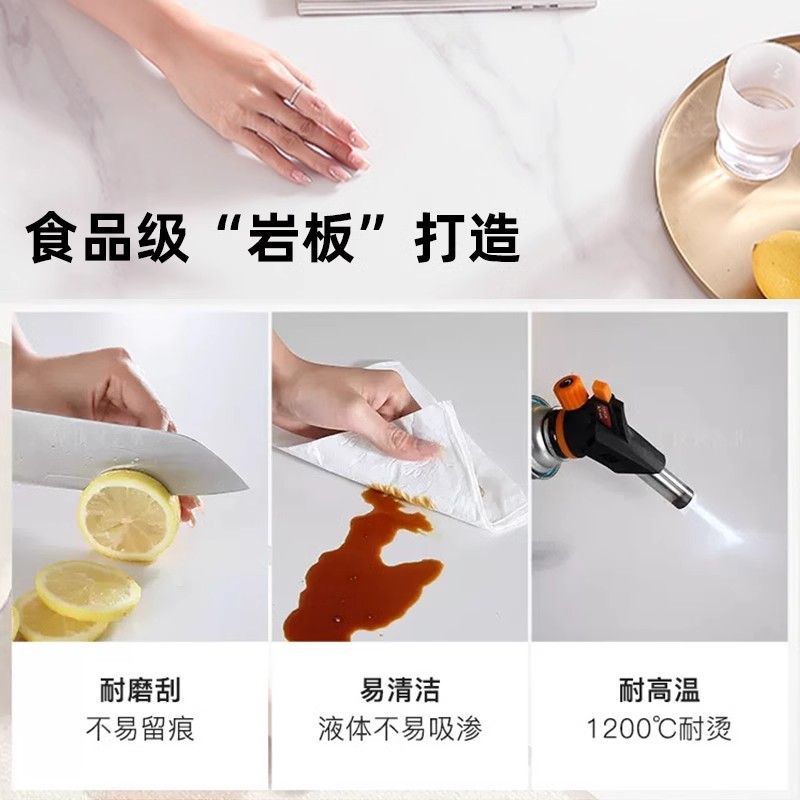 食品级“岩板”打造

耐磨刮
不易留痕

易清洁
液体不易吸渗

耐高温
1200℃耐烫