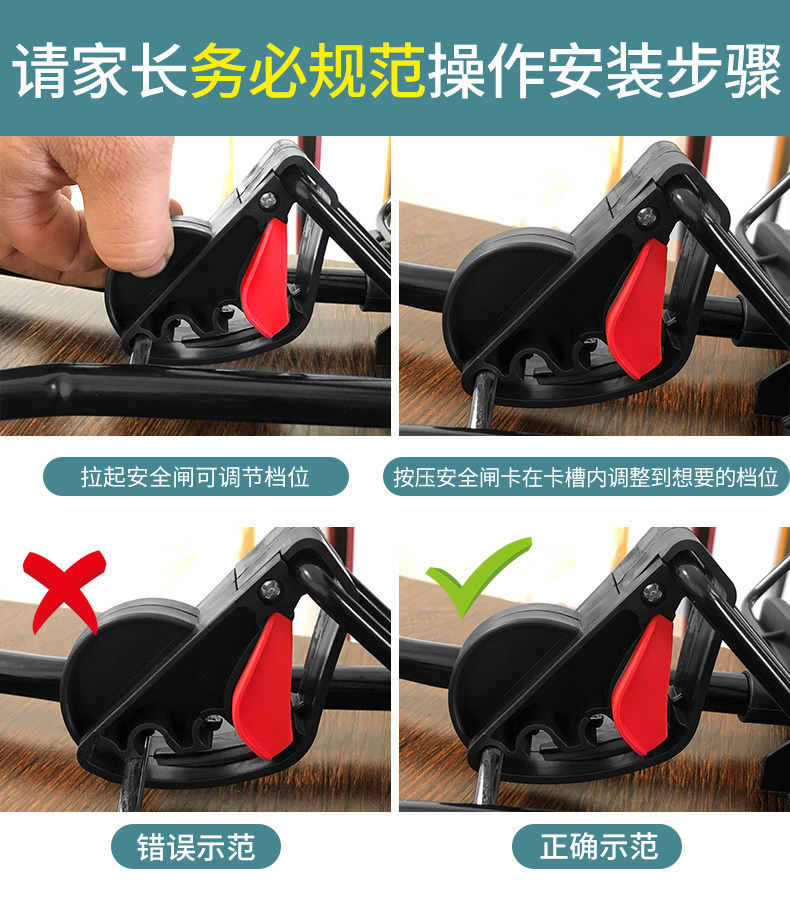 请家长务必规范操作安装步骤

拉起安全闸可调节档位

按压安全闸卡在卡槽内调整到想要的档位

错误示范

正确示范