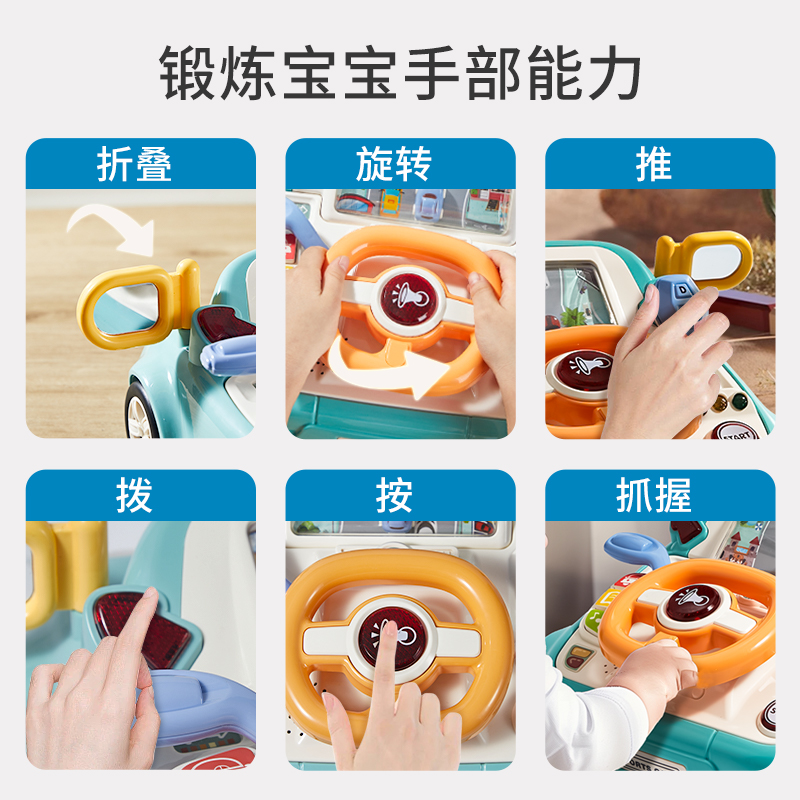 锻炼宝宝手部能力

折叠

旋转

推

START

拨

按

抓握