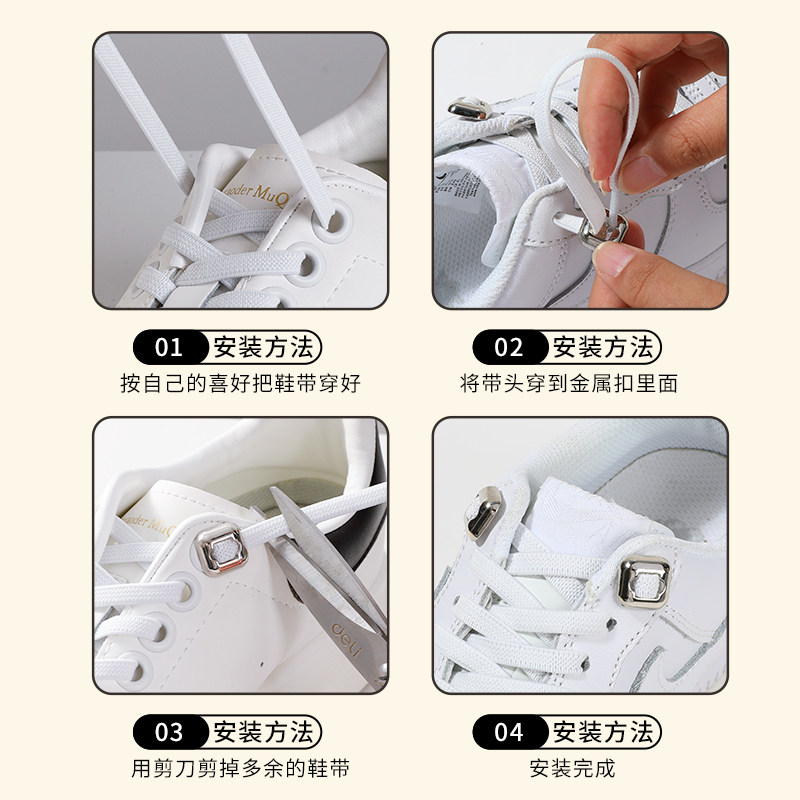 aoder MuQ

01 安装方法
按自己的喜好把鞋带穿好

02 安装方法
将带头穿到金属扣里面

aoder MuQ

deli

03 安装方法
用剪刀剪掉多余的鞋带

04 安装方法
安装完成