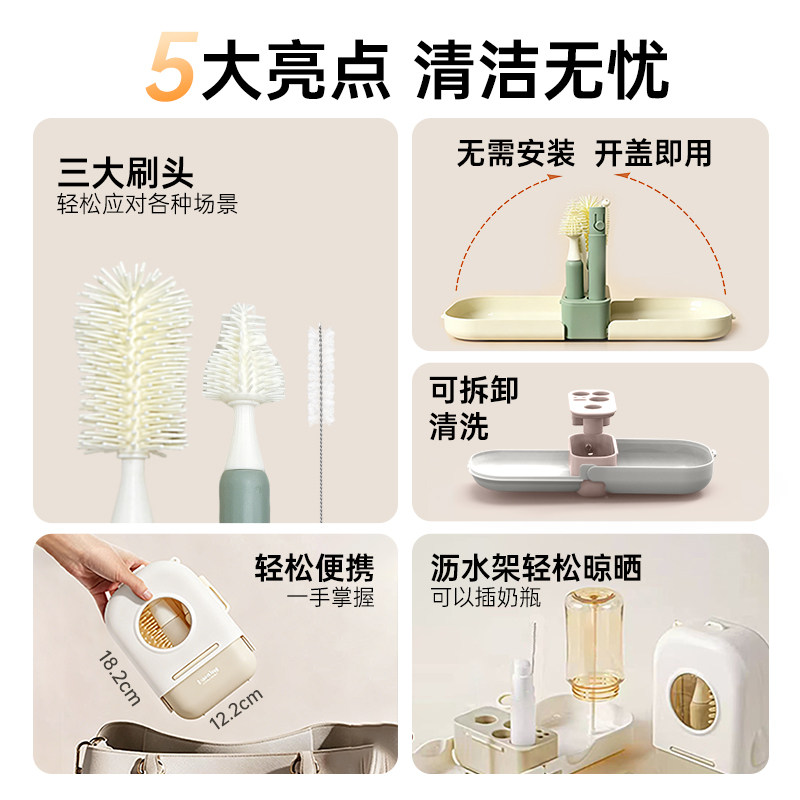 5大亮点 清洁无忧

三大刷头
轻松应对各种场景

无需安装 开盖即用

可拆卸
清洗

轻松便携
一手掌握

18.2cm
12.2cm

沥水架轻松晾晒
可以插奶瓶