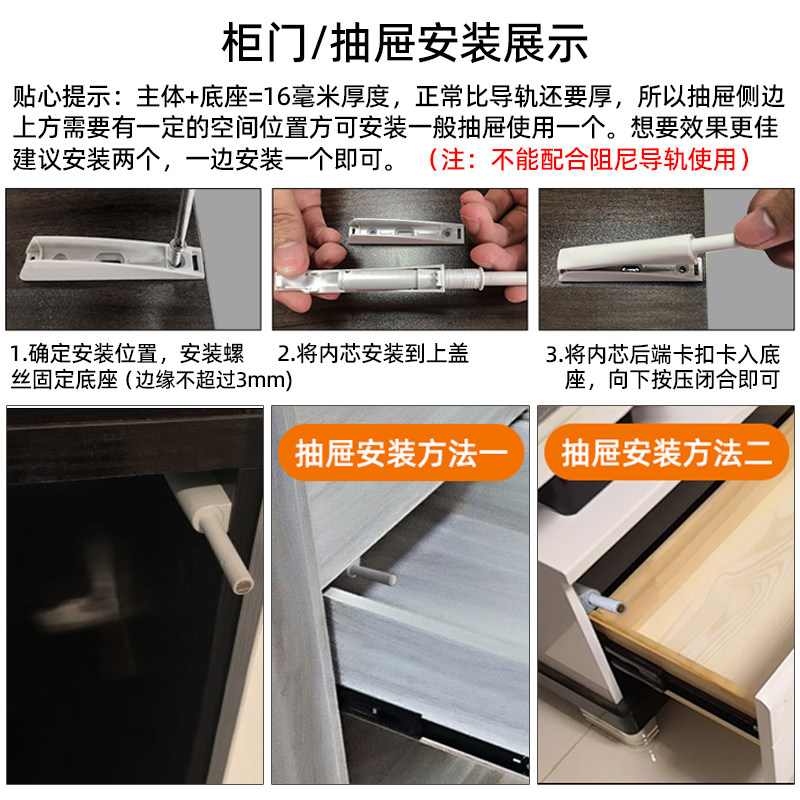 柜门/抽屉安装展示

贴心提示：主体+底座=16毫米厚度，正常比导轨还要厚，所以抽屉侧边上方需要有一定的空间位置方可安装一般抽屉使用一个。想要效果更佳建议安装两个，一边安装一个即可。（注：不能配合阻尼导轨使用）

1.确定安装位置，安装螺丝固定底座（边缘不超过3mm)

2.将内芯安装到上盖

3.将内芯后端卡扣卡入底座，向下按压闭合即可

抽屉安装方法一

抽屉安装方法二