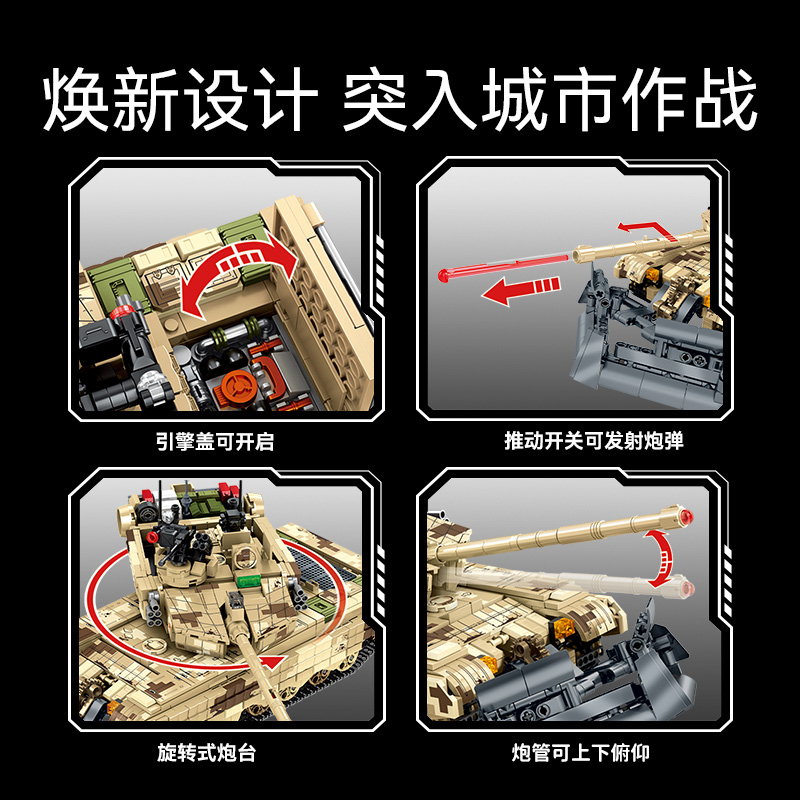 焕新设计 突入城市作战

引擎盖可开启

推动开关可发射炮弹

旋转式炮台

炮管可上下俯仰