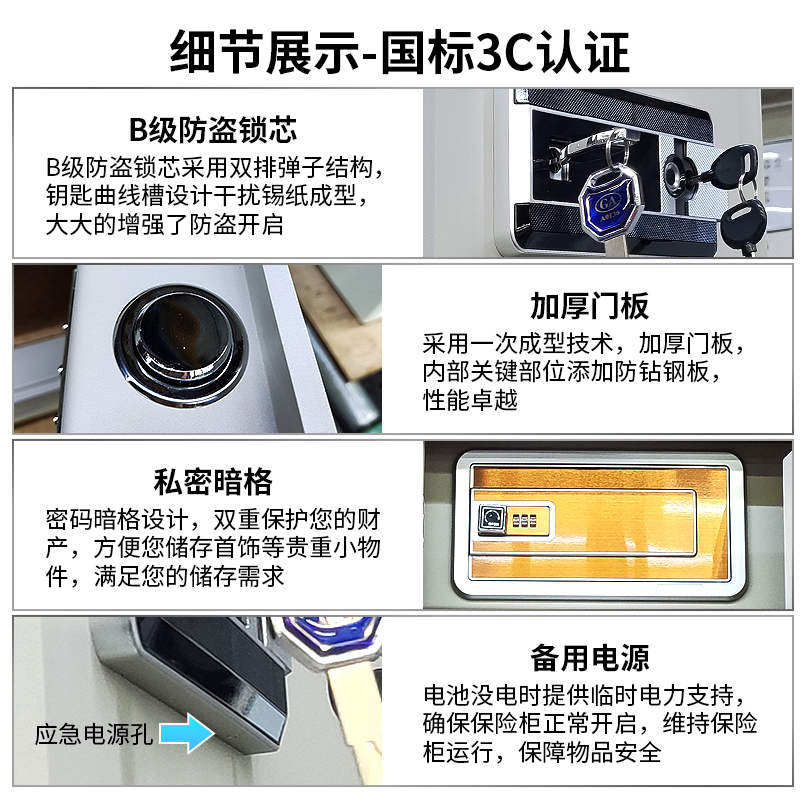 细节展示-国标3C认证

B级防盗锁芯

B级防盗锁芯采用双排弹子结构，钥匙曲线槽设计干扰锡纸成型，大大的增强了防盗开启

GA
A0136

加厚门板

采用一次成型技术，加厚门板，内部关键部位添加防钻钢板，性能卓越

私密暗格

密码暗格设计，双重保护您的财产，方便您储存首饰等贵重小物件，满足您的储存需求

应急电源孔

备用电源

电池没电时提供临时电力支持，确保保险柜正常开启，维持保险柜运行，保障物品安全