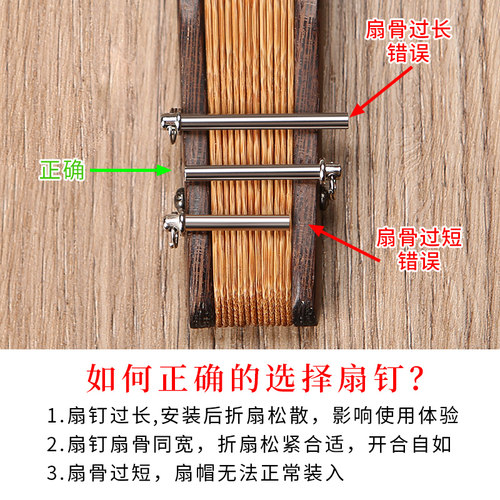 扇骨过长
错误

正确

扇骨过短
错误

如何正确的选择扇钉？

1.扇钉过长,安装后折扇松散，影响使用体验

2.扇钉扇骨同宽，折扇松紧合适，开合自如

3.扇骨过短，扇帽无法正常装入