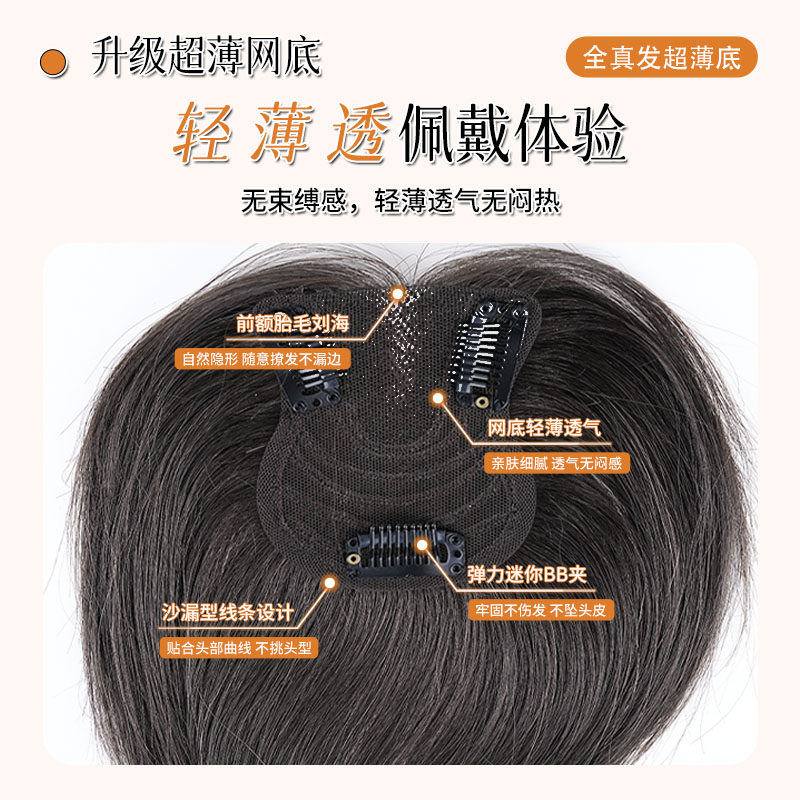 升级超薄网底

全真发超薄底

轻薄透佩戴体验

无束缚感，轻薄透气无闷热

前额胎毛刘海

自然隐形 随意撩发不漏边

网底轻薄透气

亲肤细腻 透气无闷感

弹力迷你BB夹

牢固不伤发 不坠头皮

沙漏型线条设计

贴合头部曲线 不挑头型