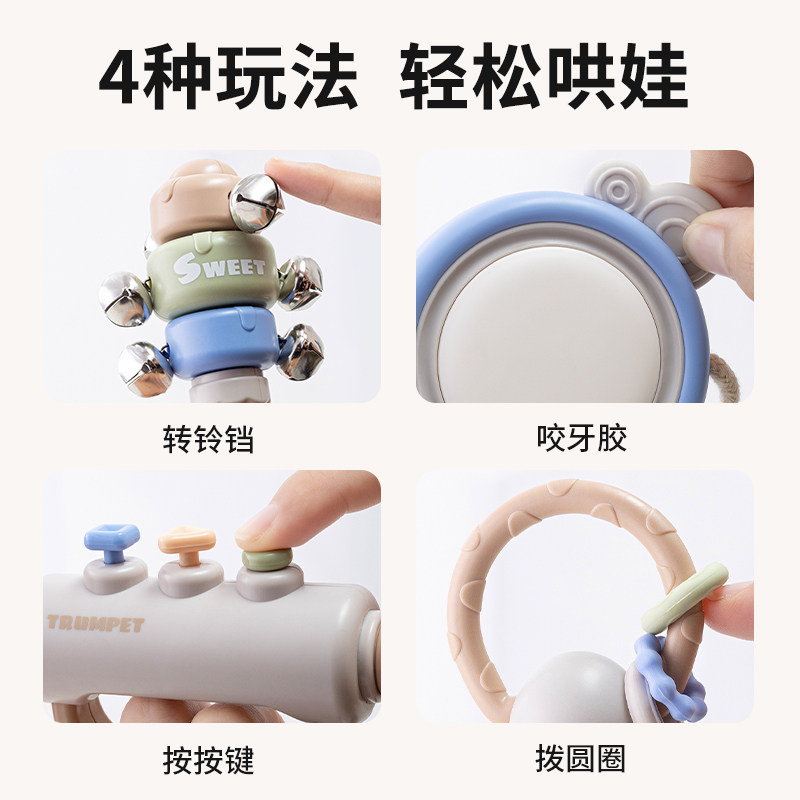 4种玩法 轻松哄娃

SWEET

转铃铛

咬牙胶

TRUMPET

按按键

拨圆圈