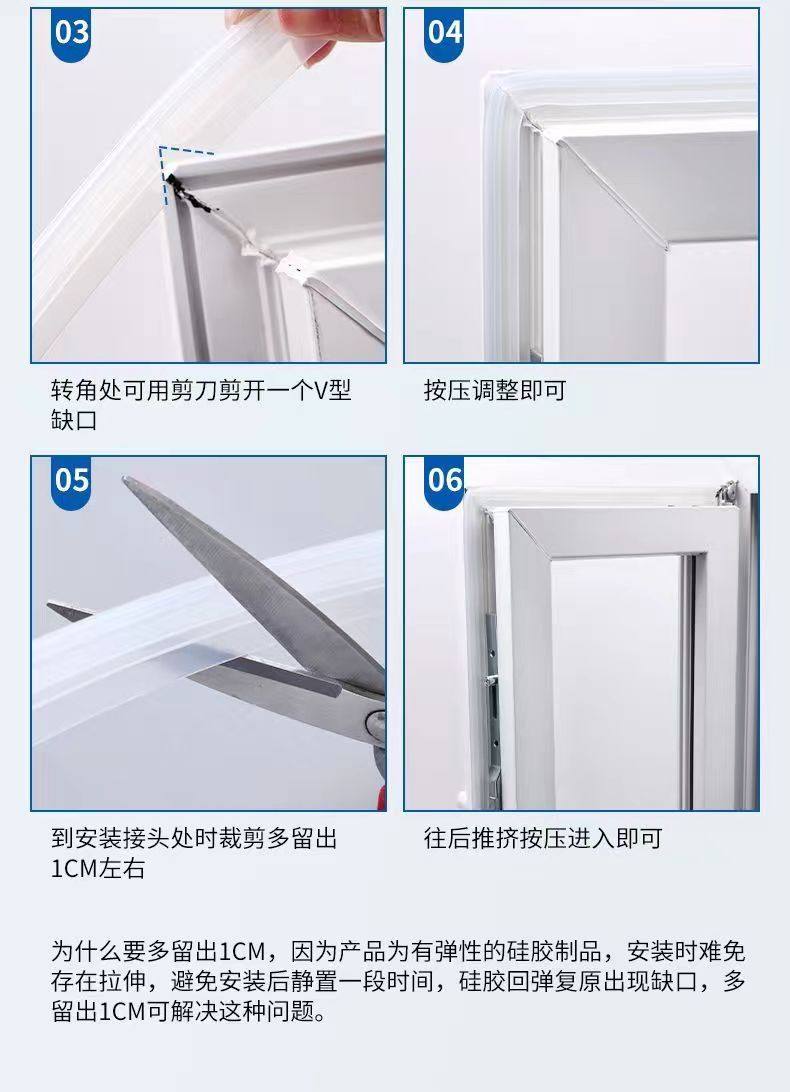 03

转角处可用剪刀剪开一个V型缺口

04

按压调整即可

05

到安装接头处时裁剪多留出1CM左右

06

往后推挤按压进入即可

为什么要多留出1CM，因为产品为有弹性的硅胶制品，安装时难免存在拉伸，避免安装后静置一段时间，硅胶回弹复原出现缺口，多留出1CM可解决这种问题。