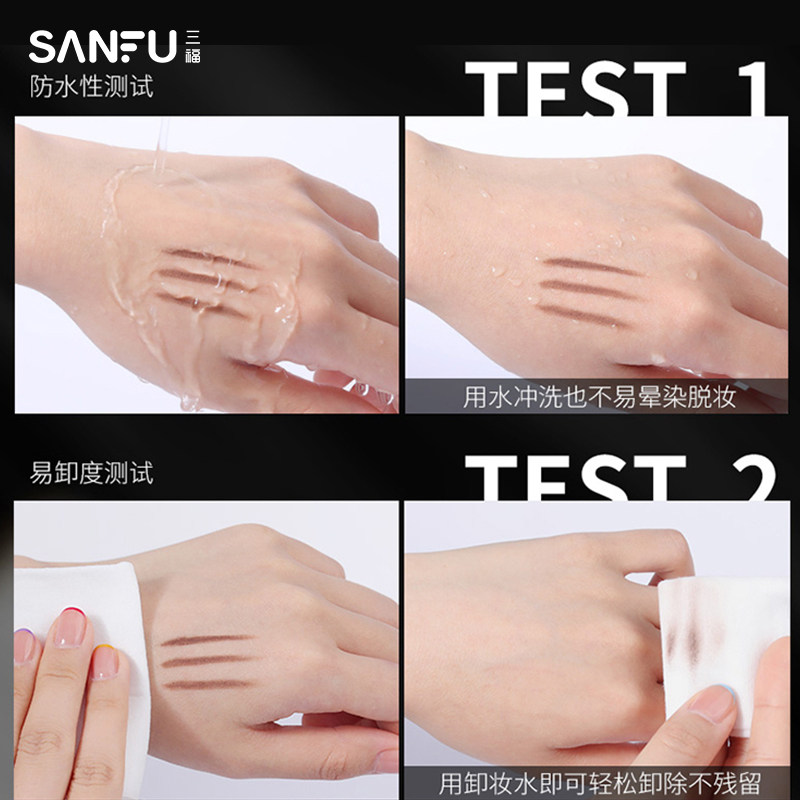 SANFU 三福

防水性测试

TEST 1

用水冲洗也不易晕染脱妆

易卸度测试

TEST 2

用卸妆水即可轻松卸除不残留