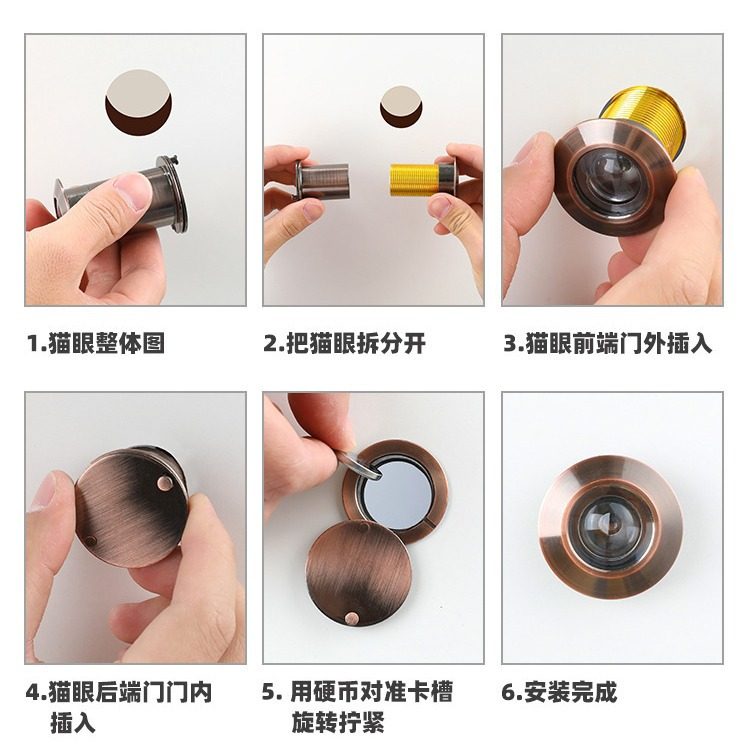 1.猫眼整体图

2.把猫眼拆分开

3.猫眼前端门外插入

4.猫眼后端门门内插入

5. 用硬币对准卡槽旋转拧紧

6.安装完成