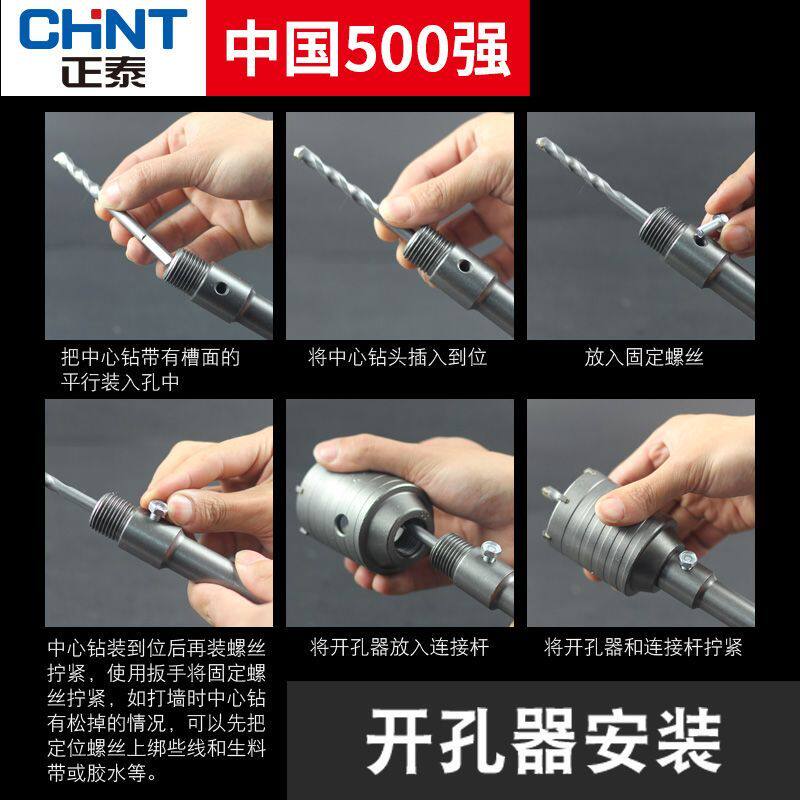 CHNT
正泰

中国500强

把中心钻带有槽面的平行装入孔中

将中心钻头插入到位

放入固定螺丝

中心钻装到位后再装螺丝拧紧，使用扳手将固定螺丝拧紧，如打墙时中心钻有松掉的情况，可以先把定位螺丝上绑些线和生料带或胶水等。

将开孔器放入连接杆

将开孔器和连接杆拧紧

开孔器安装