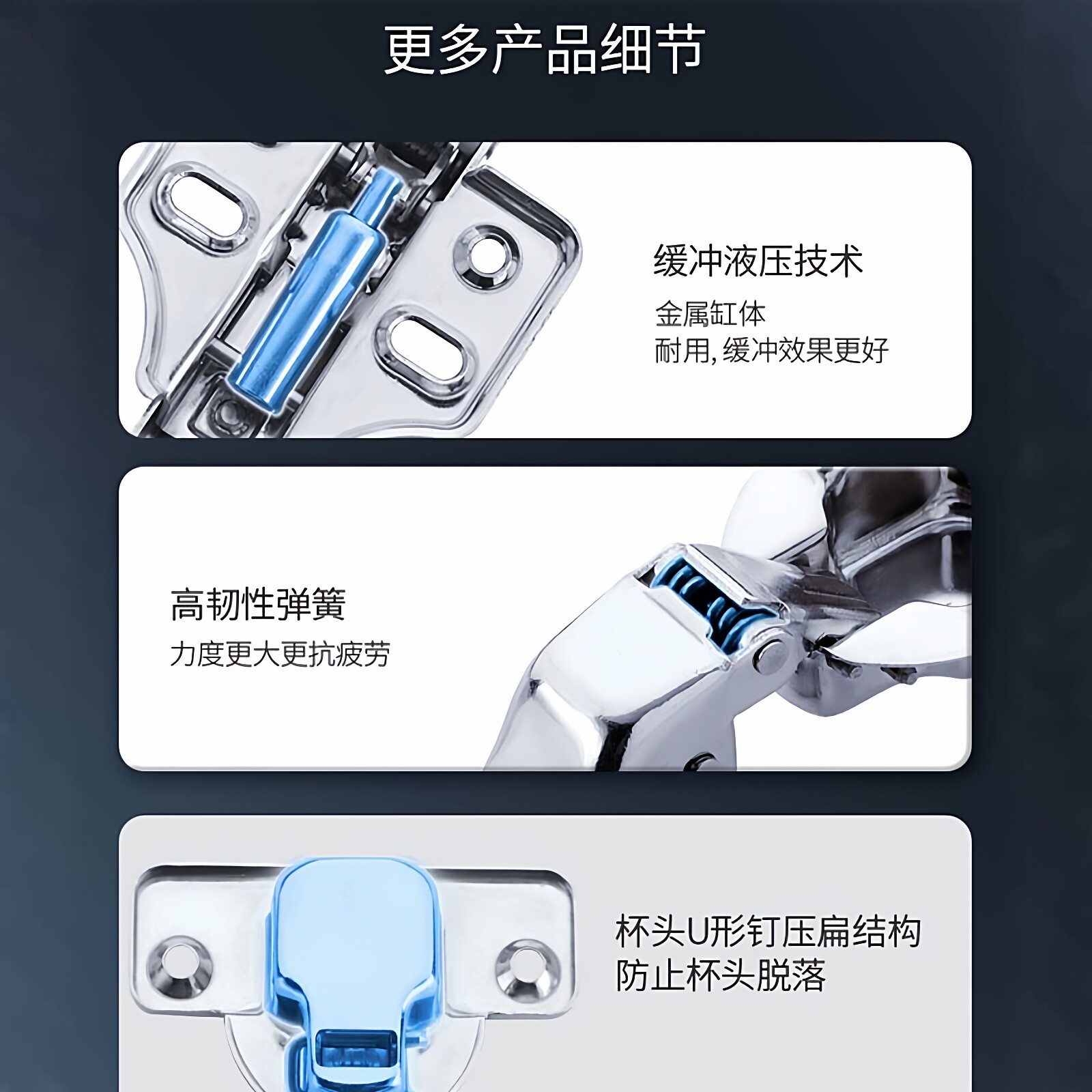 更多产品细节

缓冲液压技术

金属缸体
耐用,缓冲效果更好

高韧性弹簧

力度更大更抗疲劳

杯头U形钉压扁结构
防止杯头脱落