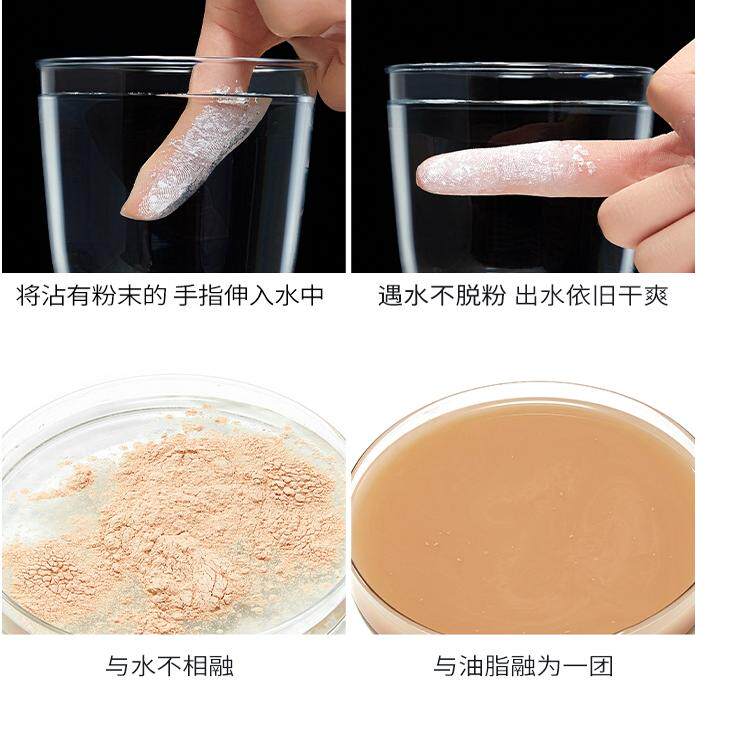 将沾有粉末的 手指伸入水中

遇水不脱粉 出水依旧干爽

与水不相融

与油脂融为一团