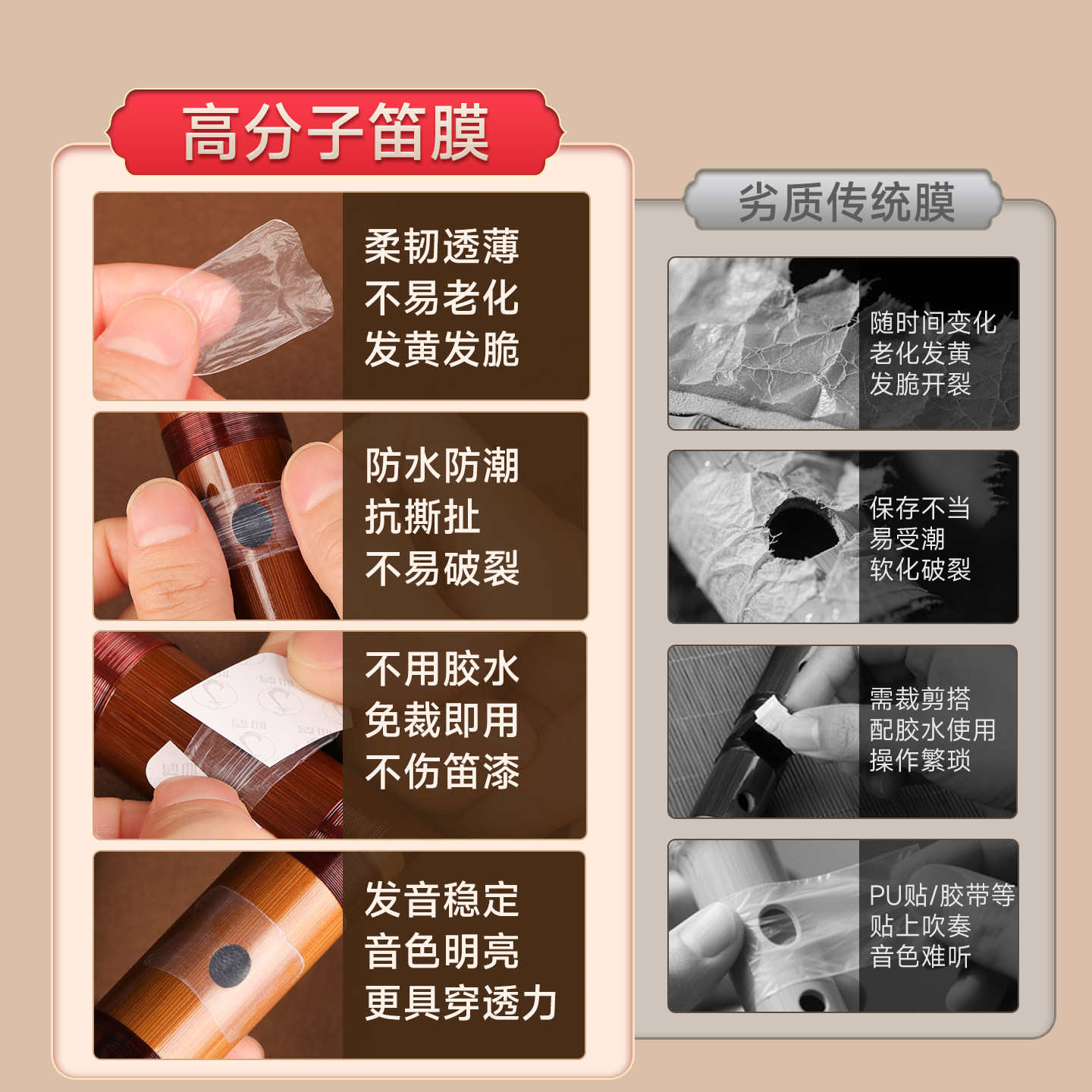 高分子笛膜

柔韧透薄
不易老化
发黄发脆

防水防潮
抗撕扯
不易破裂

不用胶水
免裁即用
不伤笛漆

发音稳定
音色明亮
更具穿透力

劣质传统膜

随时间变化
老化发黄
发脆开裂

保存不当
易受潮
软化破裂

需裁剪搭
配胶水使用
操作繁琐

PU贴/胶带等
贴上吹奏
音色难听