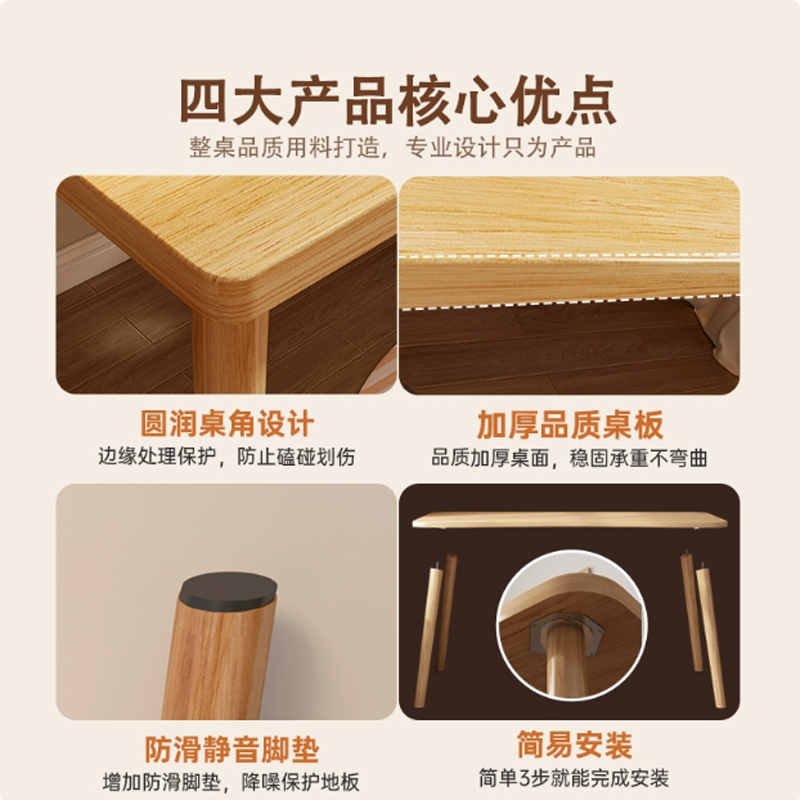 四大产品核心优点
整桌品质用料打造，专业设计只为产品

圆润桌角设计
边缘处理保护，防止磕碰划伤

加厚品质桌板
品质加厚桌面，稳固承重不弯曲

防滑静音脚垫
增加防滑脚垫，降噪保护地板

简易安装
简单3步就能完成安装