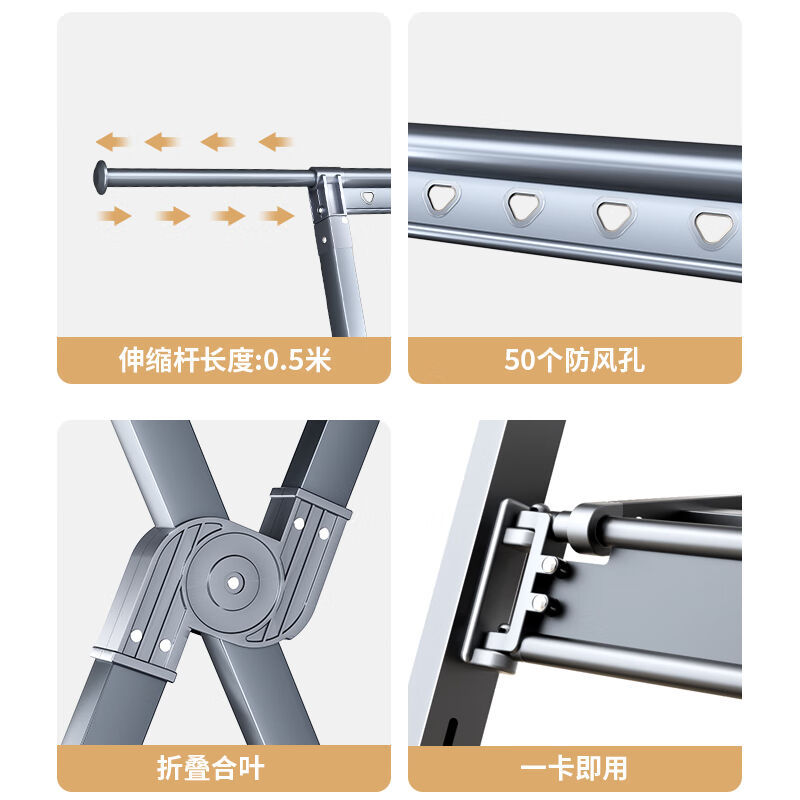 伸缩杆长度:0.5米

50个防风孔

折叠合叶

一卡即用