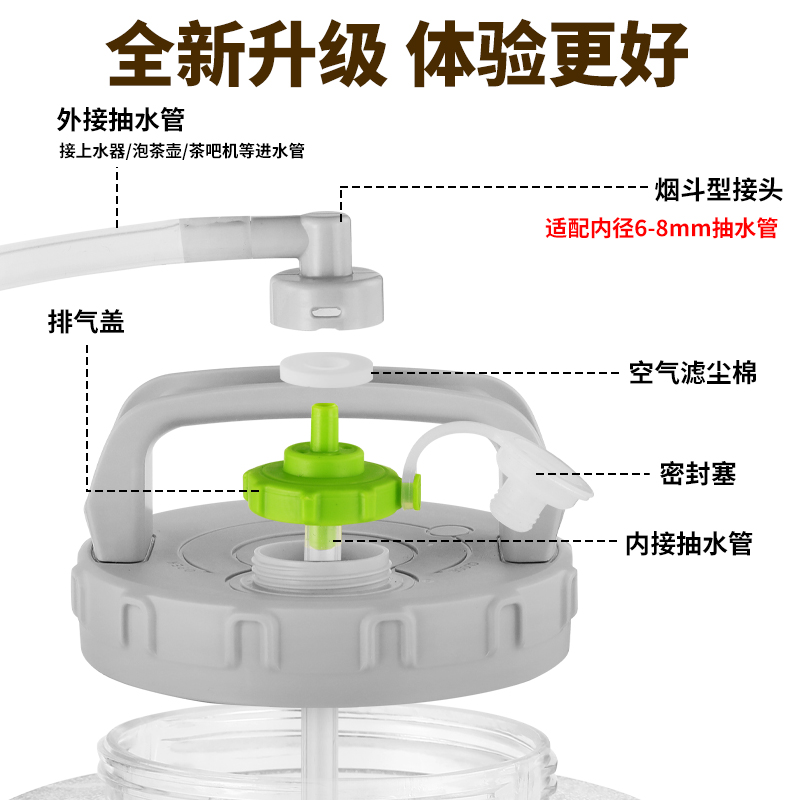 全新升级 体验更好

外接抽水管
接上水器/泡茶壶/茶吧机等进水管

烟斗型接头
适配内径6-8mm抽水管

排气盖

空气滤尘棉

密封塞

内接抽水管