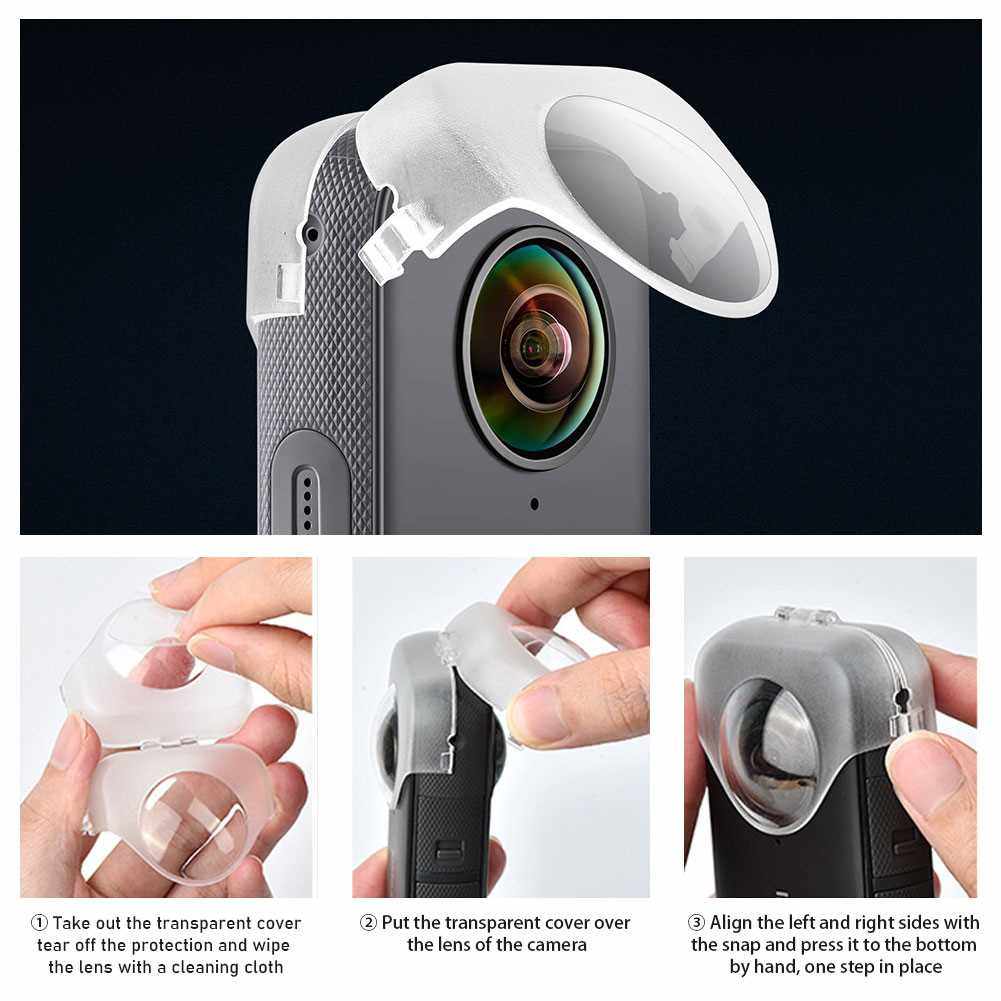 ① Take out the transparent cover tear off the protection and wipe the lens with a cleaning cloth

② Put the transparent cover over the lens of the camera

③ Align the left and right sides with the snap and press it to the bottom by hand, one step in place