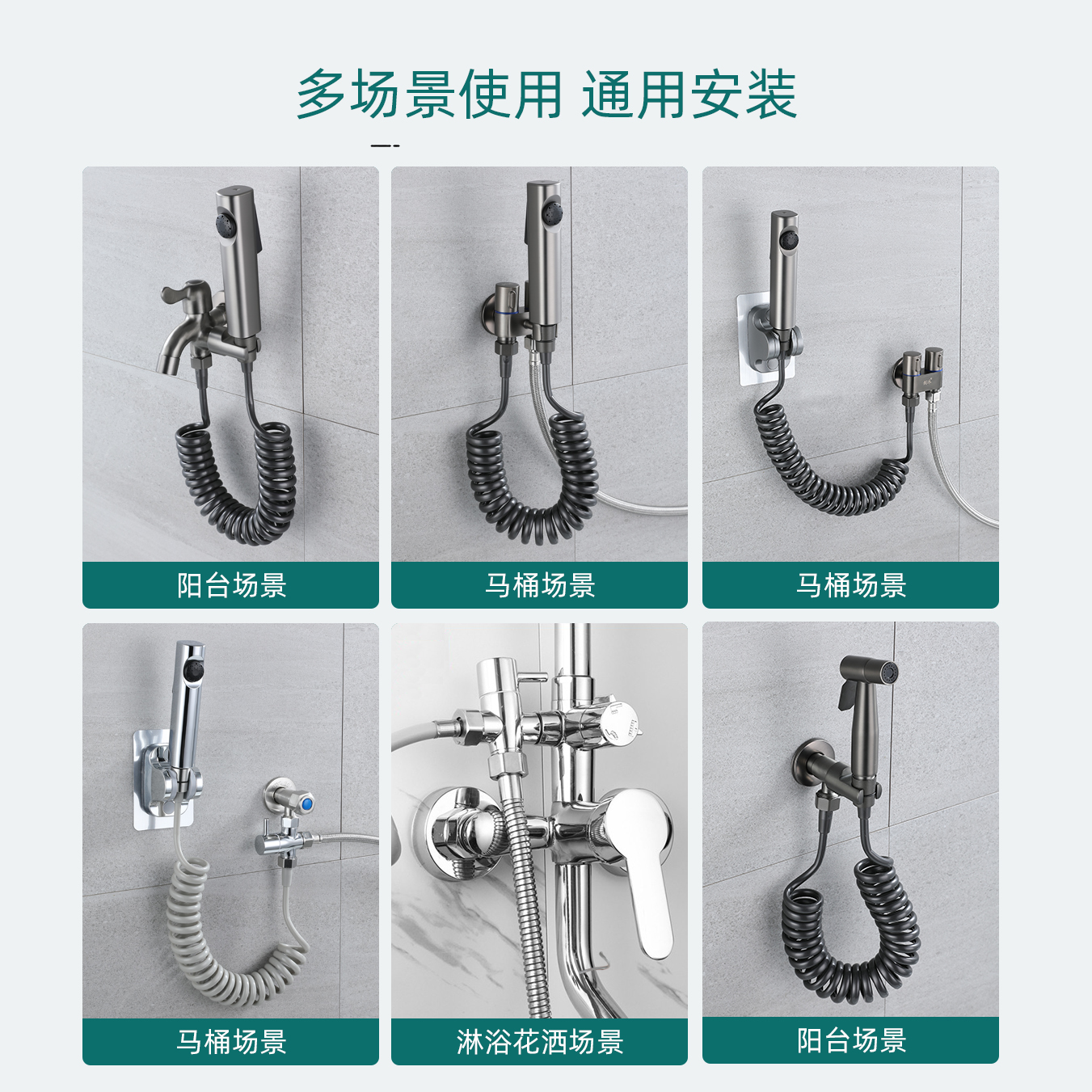 多场景使用 通用安装

阳台场景

马桶场景

马桶场景

马桶场景

淋浴花洒场景

阳台场景