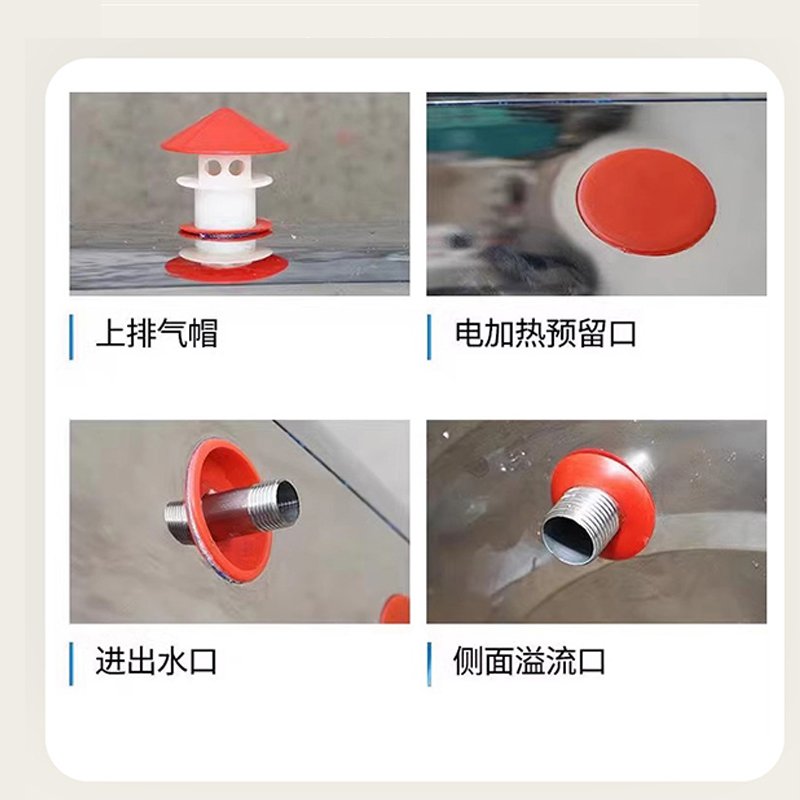 上排气帽

电加热预留口

进出水口

侧面溢流口