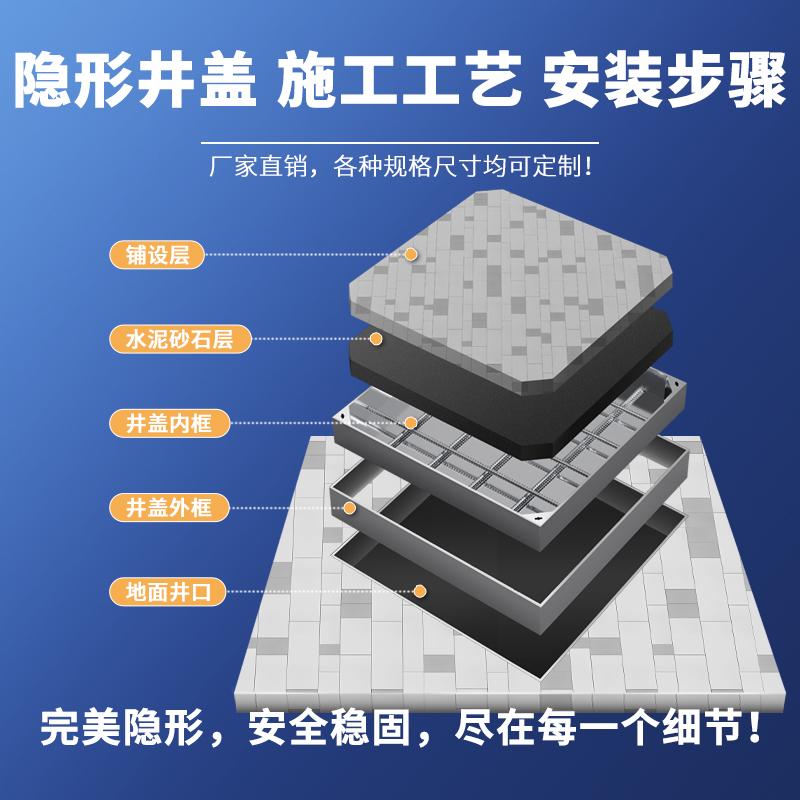 隐形井盖 施工工艺 安装步骤

厂家直销，各种规格尺寸均可定制！

铺设层

水泥砂石层

井盖内框

井盖外框

地面井口

完美隐形，安全稳固，尽在每一个细节！