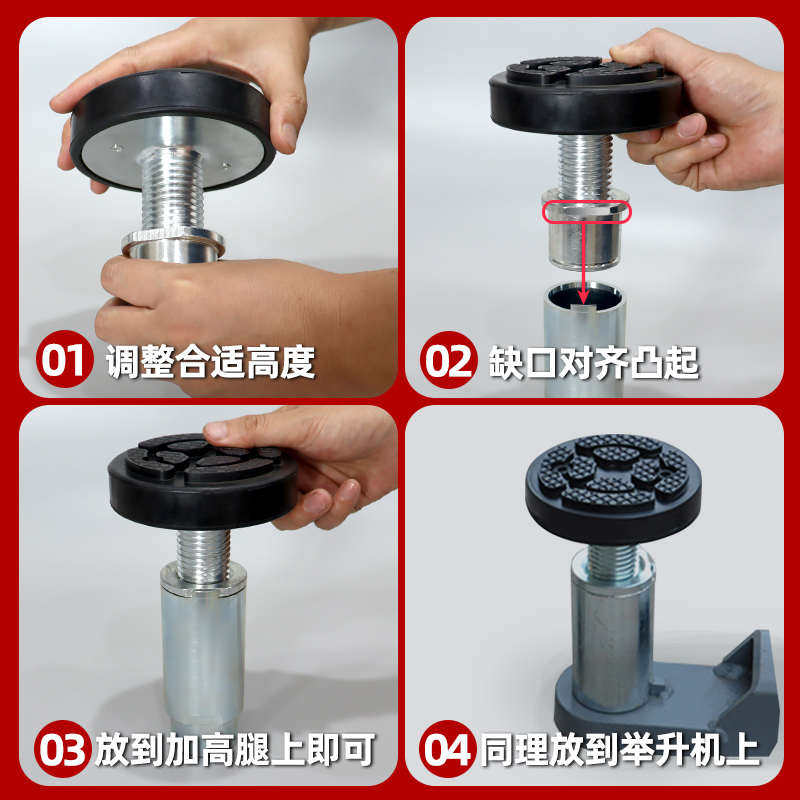 01 调整合适高度

02 缺口对齐凸起

03 放到加高腿上即可

04 同理放到举升机上