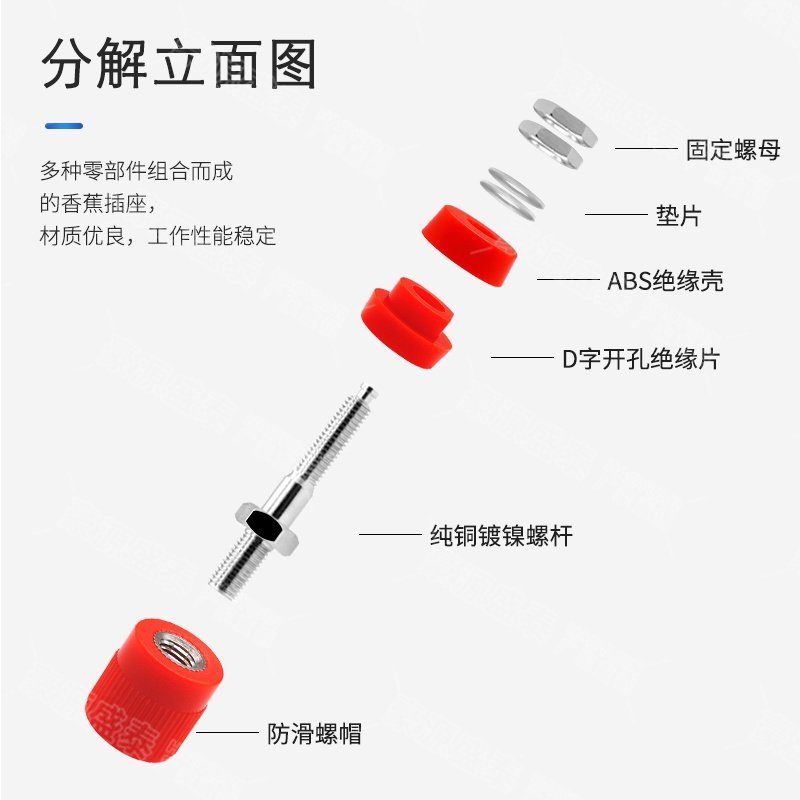 分解立面图

多种零部件组合而成
的香蕉插座，
材质优良，工作性能稳定

固定螺母

垫片

ABS绝缘壳

D字开孔绝缘片

纯铜镀镍螺杆

防滑螺帽