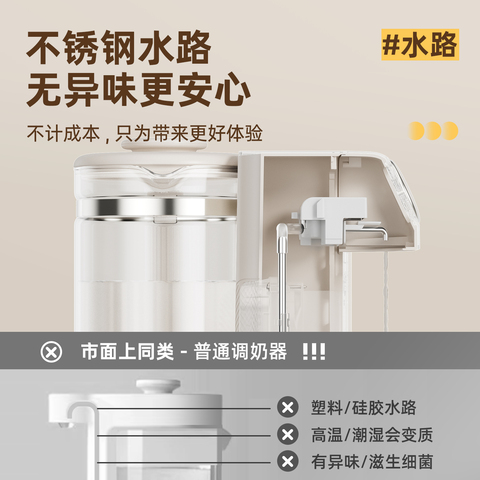 不锈钢水路
无异味更安心

#水路

不计成本，只为带来更好体验

市面上同类 - 普通调奶器 !!!

塑料/硅胶水路
高温/潮湿会变质
有异味/滋生细菌