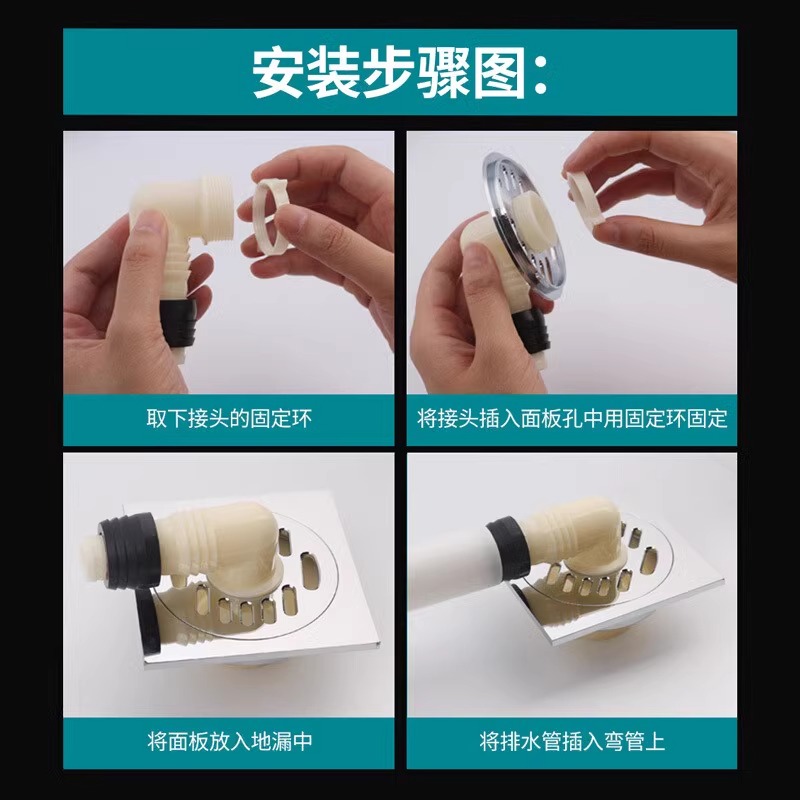 安装步骤图:

取下接头的固定环

将接头插入面板孔中用固定环固定

将面板放入地漏中

将排水管插入弯管上