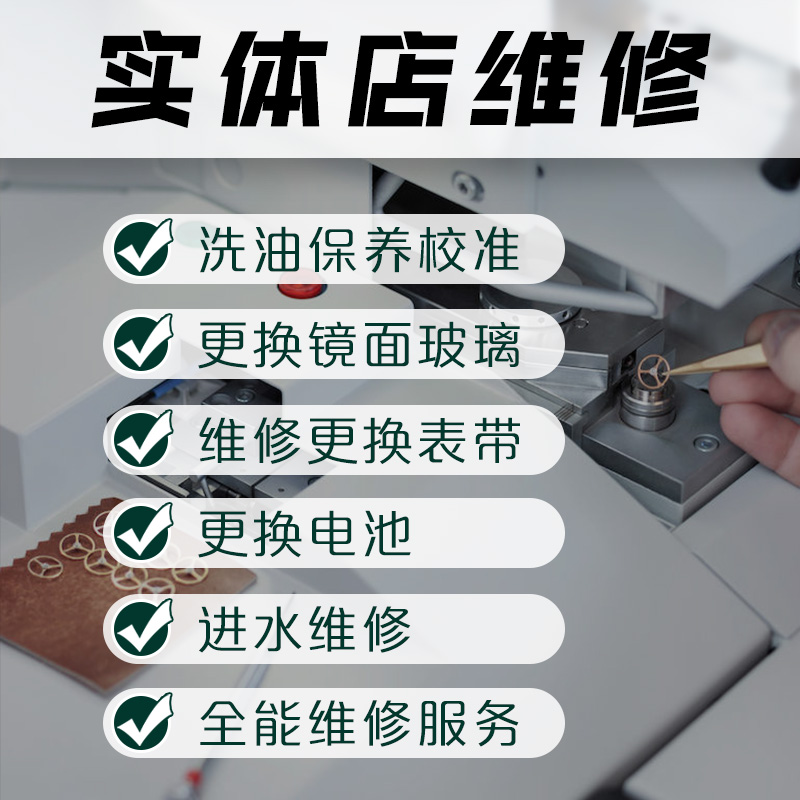 实体店维修

洗油保养校准

更换镜面玻璃

维修更换表带

更换电池

进水维修

全能维修服务