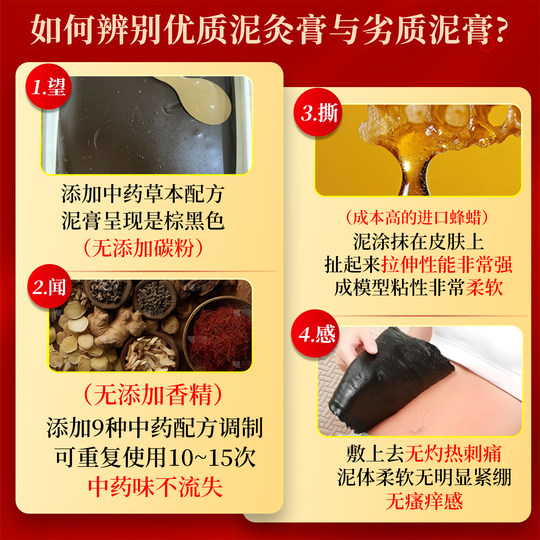 如何辨别优质泥灸膏与劣质泥膏?

1.望

添加中药草本配方
泥膏呈现是棕黑色
（无添加碳粉）

2.闻

（无添加香精）
添加9种中药配方调制
可重复使用10~15次
中药味不流失

3.撕

（成本高的进口蜂蜡）
泥涂抹在皮肤上
扯起来拉伸性能非常强
成模型粘性非常柔软

4.感

敷上去无灼热刺痛
泥体柔软无明显紧绷
无瘙痒感