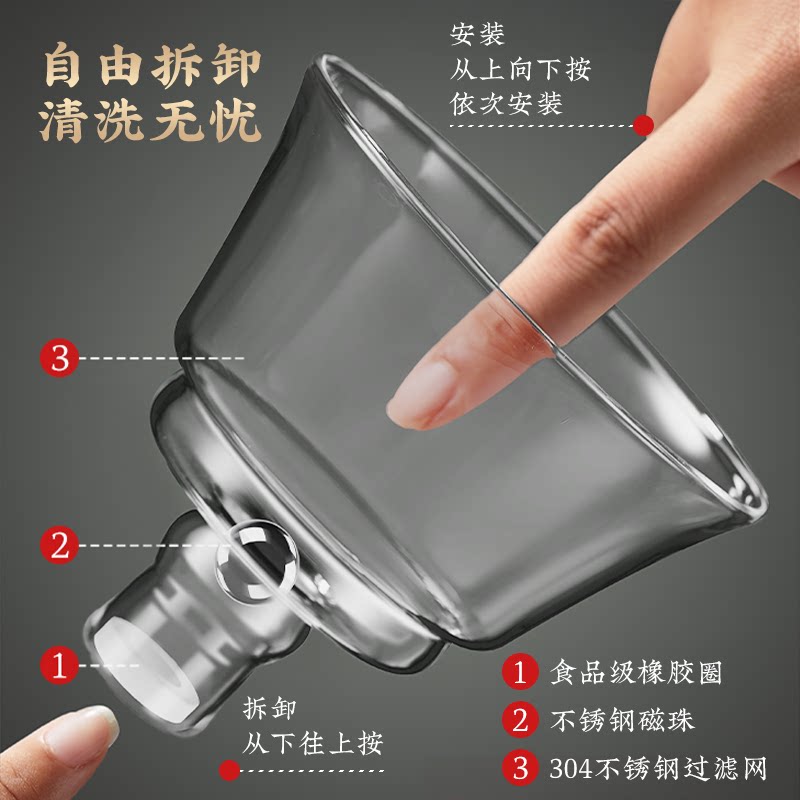 自由拆卸
清洗无忧

安装
从上向下按
依次安装

3

2

1

拆卸
从下往上按

1 食品级橡胶圈
2 不锈钢磁珠
3 304不锈钢过滤网