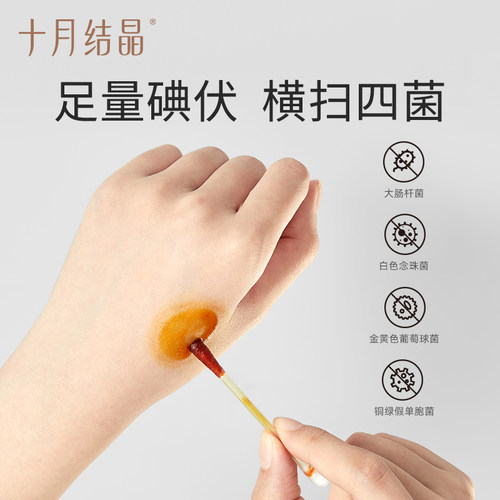 十月结晶®

足量碘伏 横扫四菌

大肠杆菌

白色念珠菌

金黄色葡萄球菌

铜绿假单胞菌