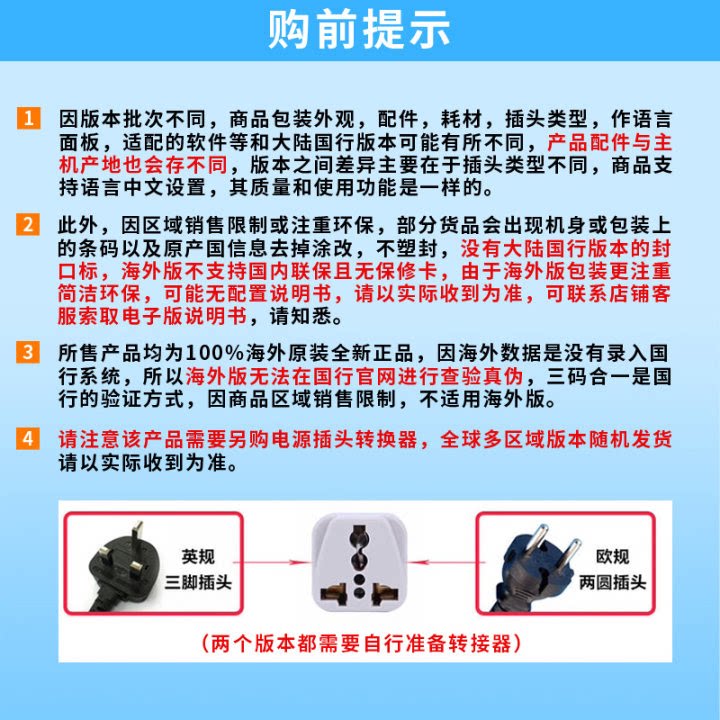 购前提示

1 因版本批次不同，商品包装外观，配件，耗材，插头类型，作语言面板，适配的软件等和大陆国行版本可能有所不同，产品配件与主机产地也会存不同，版本之间差异主要在于插头类型不同，商品支持语言中文设置，其质量和使用功能是一样的。

2 此外，因区域销售限制或注重环保，部分货品会出现机身或包装上的条码以及原产国信息去掉涂改，不塑封，没有大陆国行版本的封口标，海外版不支持国内联保且无保修卡，由于海外版包装更注重简洁环保，可能无配置说明书，请以实际收到为准，可联系店铺客服索取电子版说明书，请知悉。

3 所售产品均为100%海外原装全新正品，因海外数据是没有录入国行系统，所以海外版无法在国行官网进行查验真伪，三码合一是国行的验证方式，因商品区域销售限制，不适用海外版。

4 请注意该产品需要另购电源插头转换器，全球多区域版本随机发货请以实际收到为准。

英规
三脚插头

欧规
两圆插头

（两个版本都需要自行准备转接器）