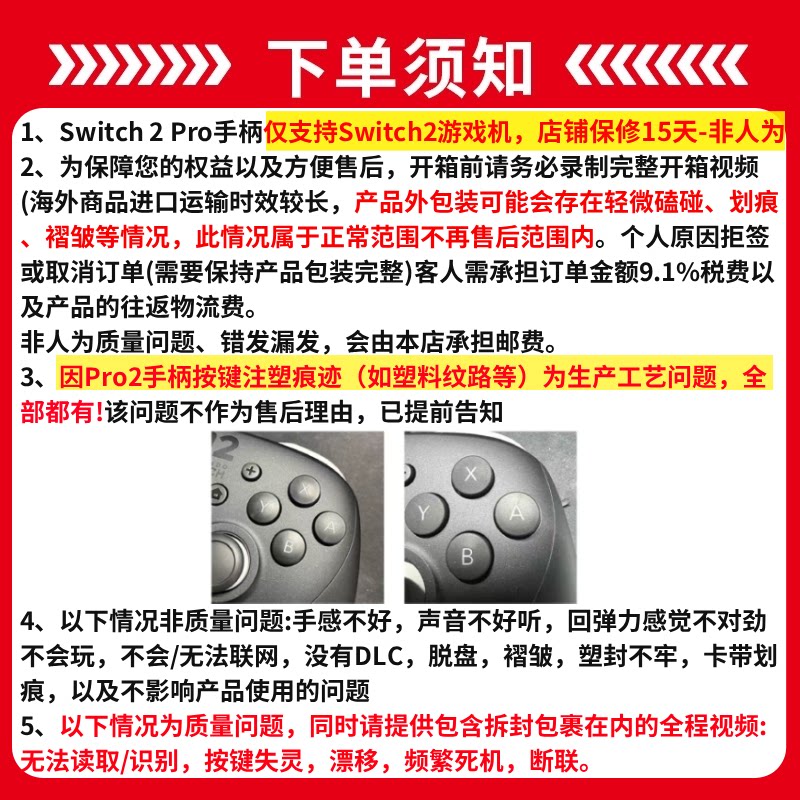 下单须知

1、Switch 2 Pro手柄仅支持Switch2游戏机，店铺保修15天-非人为

2、为保障您的权益以及方便售后，开箱前请务必录制完整开箱视频(海外商品进口运输时效较长，产品外包装可能会存在轻微磕碰、划痕、褶皱等情况，此情况属于正常范围不再售后范围内。个人原因拒签或取消订单(需要保持产品包装完整)客人需承担订单金额9.1%税费以及产品的往返物流费。
非人为质量问题、错发漏发，会由本店承担邮费。

3、因Pro2手柄按键注塑痕迹（如塑料纹路等）为生产工艺问题，全部都有!该问题不作为售后理由，已提前告知

X Y A B

X Y A B

4、以下情况非质量问题:手感不好，声音不好听，回弹力感觉不对劲不会玩，不会/无法联网，没有DLC，脱盘，褶皱，塑封不牢，卡带划痕，以及不影响产品使用的问题

5、以下情况为质量问题，同时请提供包含拆封包裹在内的全程视频:无法读取/识别，按键失灵，漂移，频繁死机，断联。