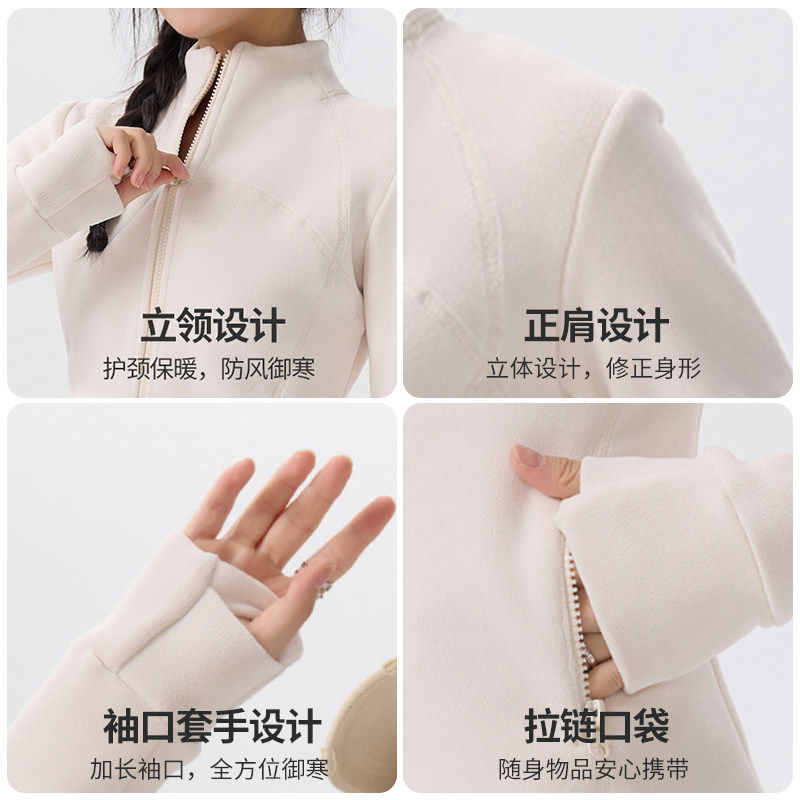 立领设计
护颈保暖，防风御寒

正肩设计
立体设计，修正身形

袖口套手设计
加长袖口，全方位御寒

拉链口袋
随身物品安心携带