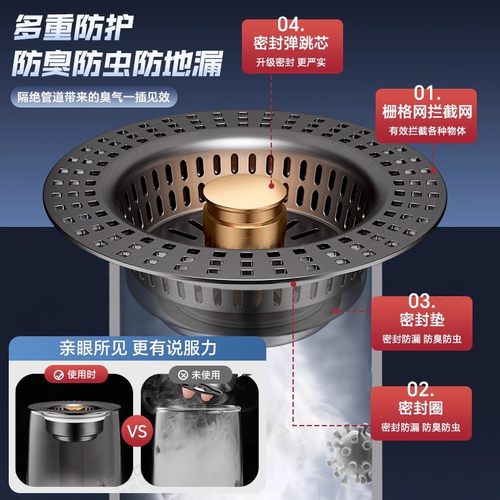 多重防护
防臭防虫防地漏

隔绝管道带来的臭气一插见效

04.
密封弹跳芯
升级密封 更严实

01.
栅格网拦截网
有效拦截各种物体

03.
密封垫
密封防漏 防臭防虫

02.
密封圈
密封防漏 防臭防虫

亲眼所见 更有说服力

使用时

VS

未使用