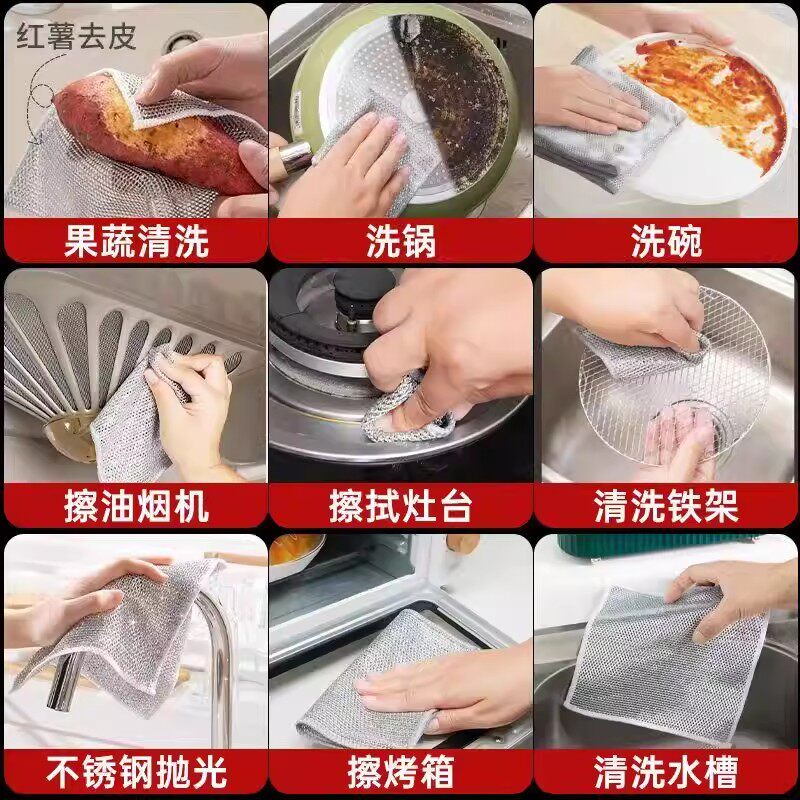 红薯去皮

果蔬清洗

洗锅

洗碗

擦油烟机

擦拭灶台

清洗铁架

不锈钢抛光

擦烤箱

清洗水槽