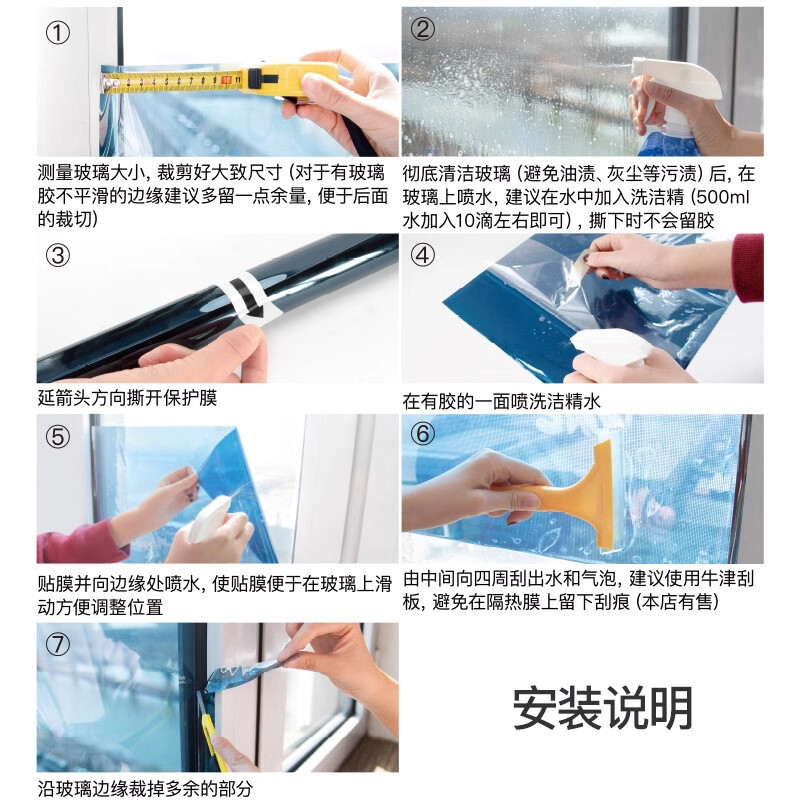 ①

测量玻璃大小，裁剪好大致尺寸（对于有玻璃胶不平滑的边缘建议多留一点余量，便于后面的裁切）

②

彻底清洁玻璃（避免油渍、灰尘等污渍）后，在玻璃上喷水，建议在水中加入洗洁精（500ml水加入10滴左右即可），撕下时不会留胶

③

延箭头方向撕开保护膜

④

在有胶的一面喷洗洁精水

⑤

贴膜并向边缘处喷水，使贴膜便于在玻璃上滑动方便调整位置

⑥

由中间向四周刮出水和气泡，建议使用牛津刮板，避免在隔热膜上留下刮痕（本店有售）

⑦

沿玻璃边缘裁掉多余的部分

安装说明