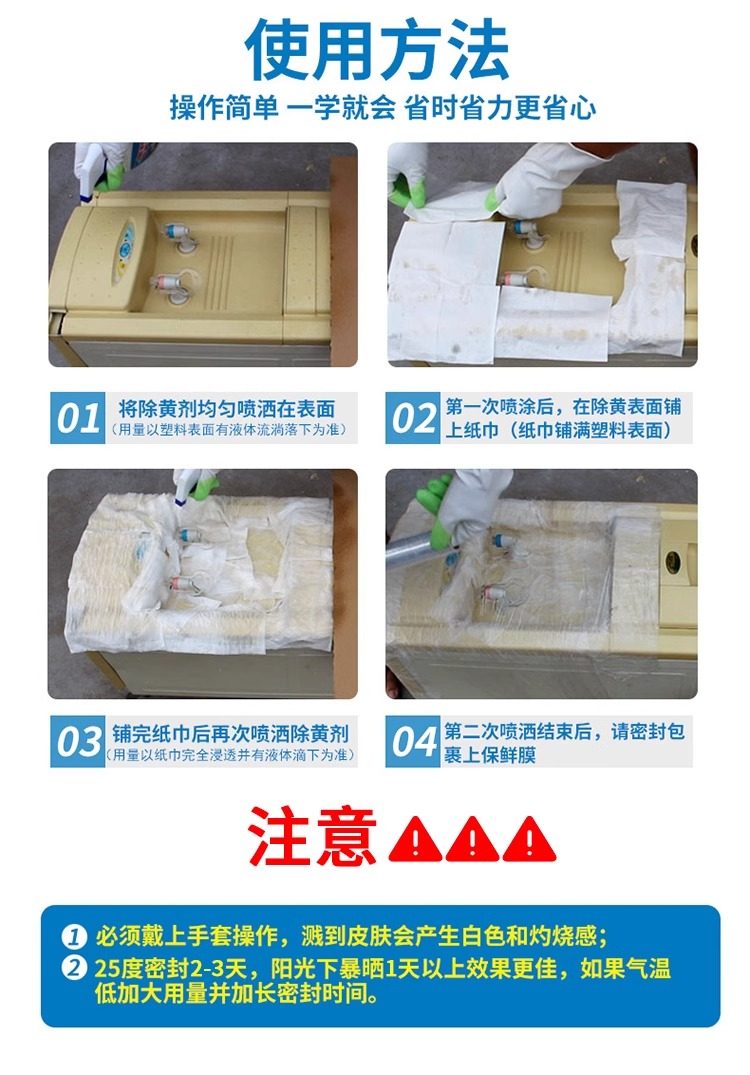 使用方法
操作简单 一学就会 省时省力更省心

01 将除黄剂均匀喷洒在表面
（用量以塑料表面有液体流淌落下为准）

02 第一次喷涂后，在除黄表面铺上纸巾（纸巾铺满塑料表面）

03 铺完纸巾后再次喷洒除黄剂
（用量以纸巾完全浸透并有液体滴下为准）

04 第二次喷洒结束后，请密封包裹上保鲜膜

注意

1 必须戴上手套操作，溅到皮肤会产生白色和灼烧感；
2 25度密封2-3天，阳光下暴晒1天以上效果更佳，如果气温低加大用量并加长密封时间。