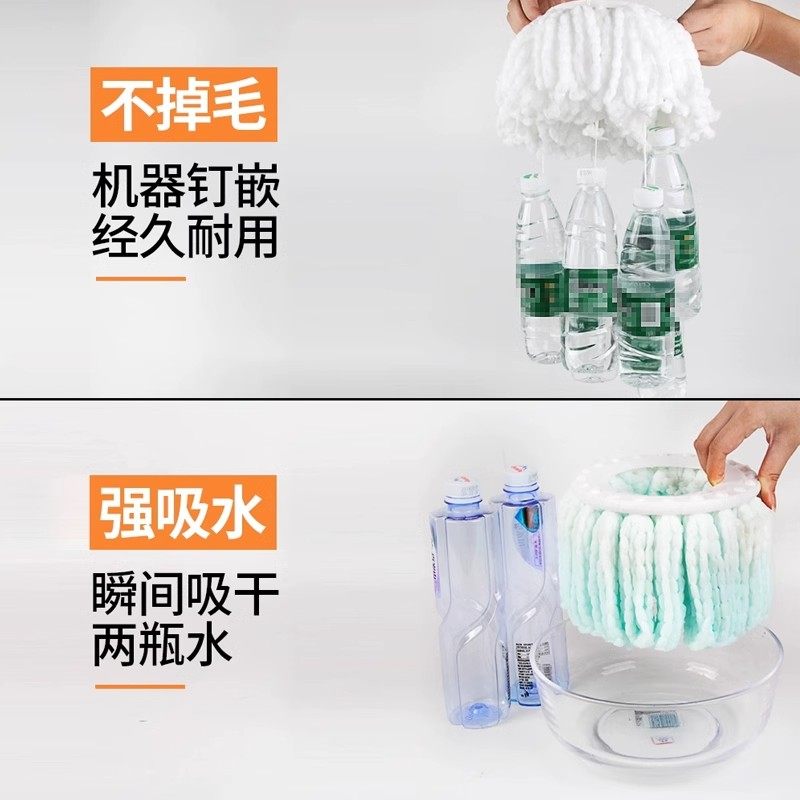 不掉毛

机器钉嵌
经久耐用

强吸水

瞬间吸干
两瓶水