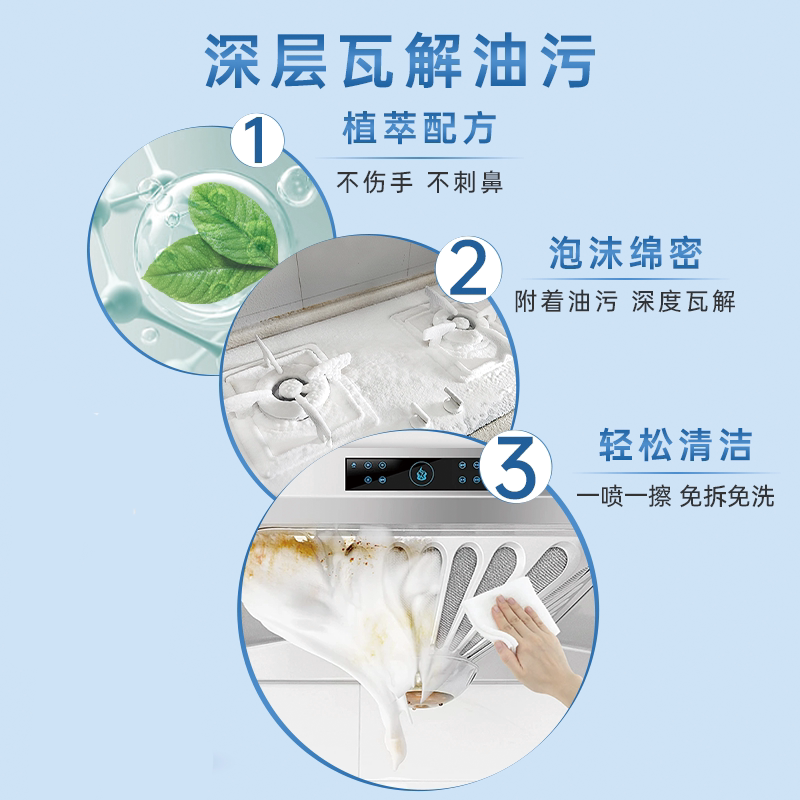 深层瓦解油污

1
植萃配方
不伤手 不刺鼻

2
泡沫绵密
附着油污 深度瓦解

3
轻松清洁
一喷一擦 免拆免洗