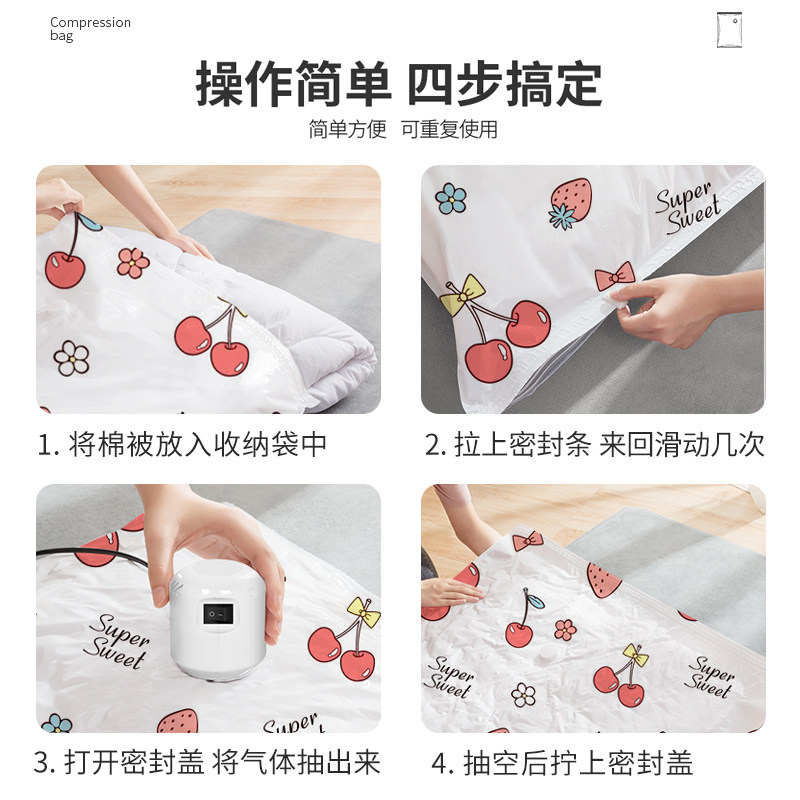 Compression bag

操作简单 四步搞定

简单方便 可重复使用

Super Sweet

1. 将棉被放入收纳袋中

2. 拉上密封条 来回滑动几次

Super Sweet

Super

Super Sweet

Super Sweet

3. 打开密封盖 将气体抽出来

4. 抽空后拧上密封盖