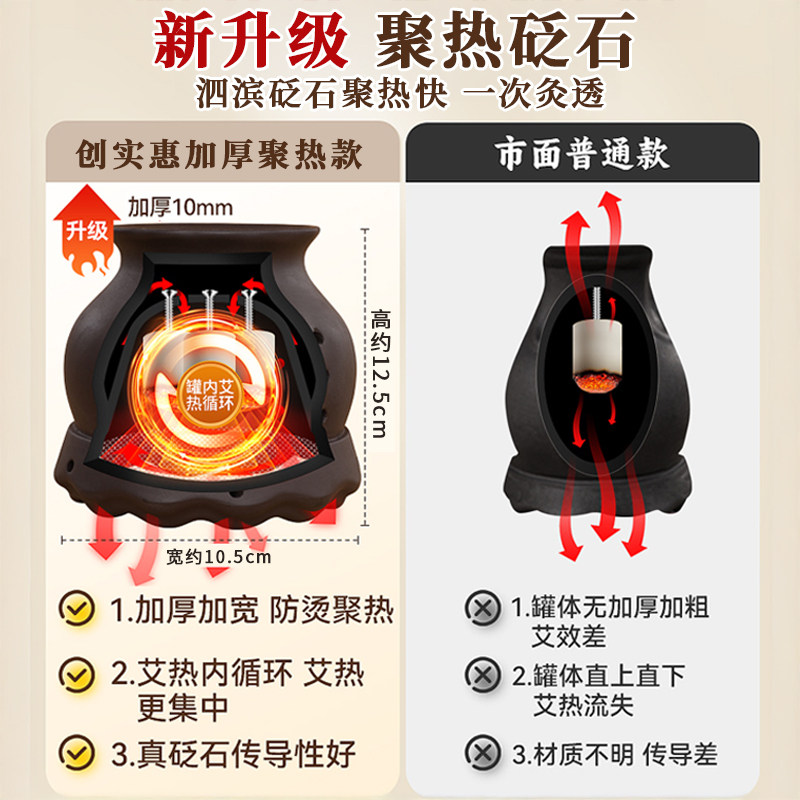 新升级 聚热砭石
泗滨砭石聚热快 一次灸透

创实惠加厚聚热款

升级

加厚10mm

罐内艾热循环

高约12.5cm

宽约10.5cm

1.加厚加宽 防烫聚热

2.艾热内循环 艾热更集中

3.真砭石传导性好

市面普通款

1.罐体无加厚加粗 艾效差

2.罐体直上直下 艾热流失

3.材质不明 传导差