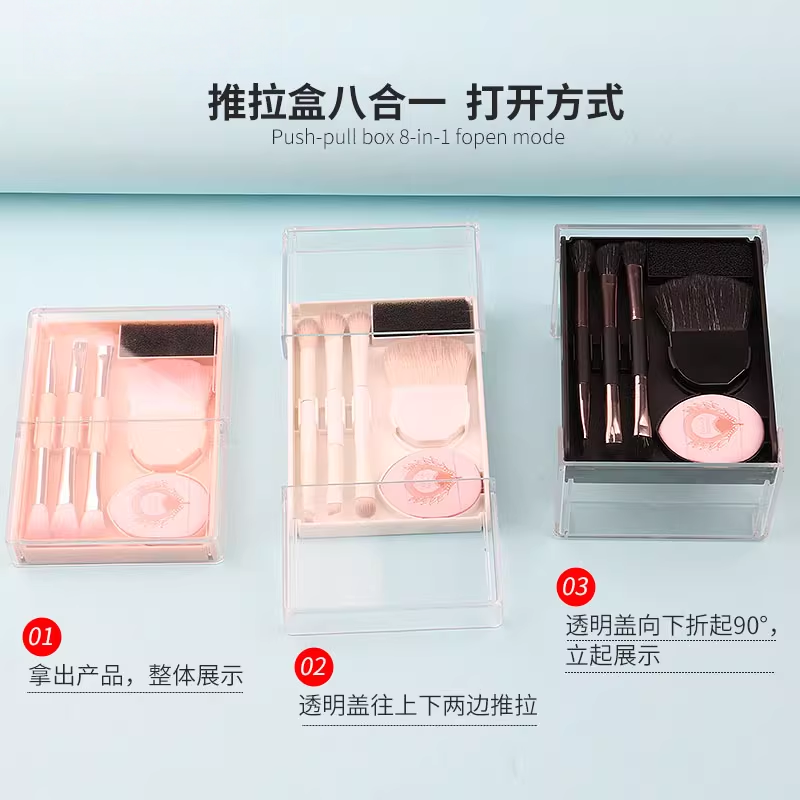 推拉盒八合一 打开方式
Push-pull box 8-in-1 fopen mode

01
拿出产品，整体展示

02
透明盖往上下两边推拉

03
透明盖向下折起90°，立起展示