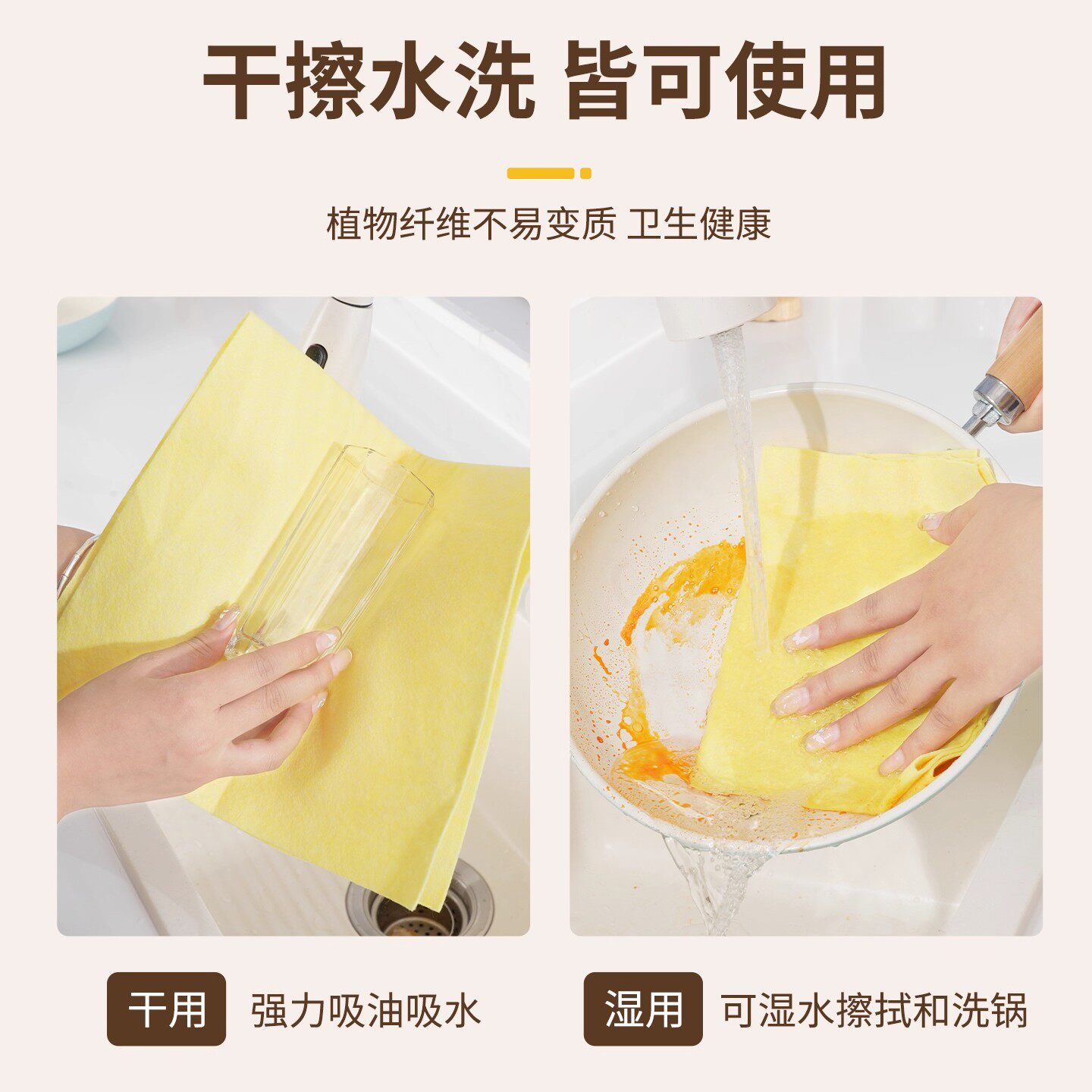 干擦水洗 皆可使用

植物纤维不易变质 卫生健康

干用 强力吸油吸水

湿用 可湿水擦拭和洗锅