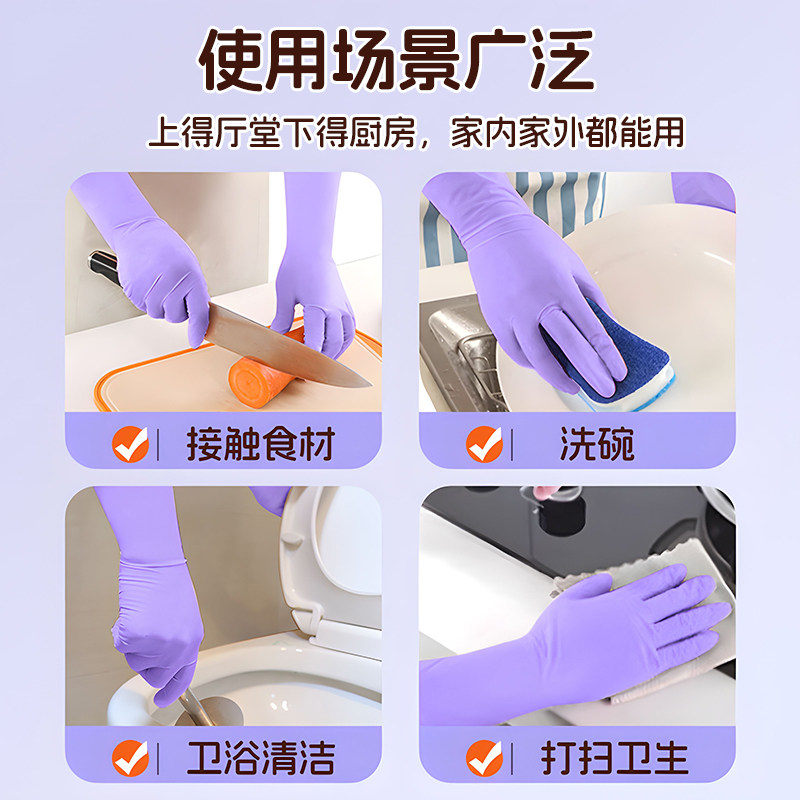 使用场景广泛

上得厅堂下得厨房，家内家外都能用

接触食材

洗碗

卫浴清洁

打扫卫生