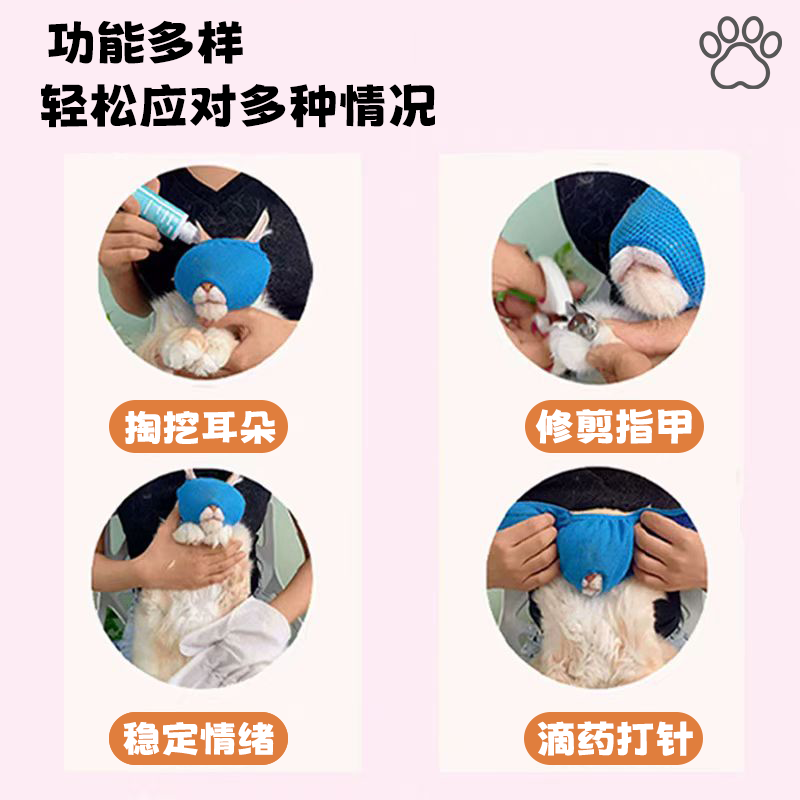 功能多样
轻松应对多种情况

掏挖耳朵

修剪指甲

稳定情绪

滴药打针