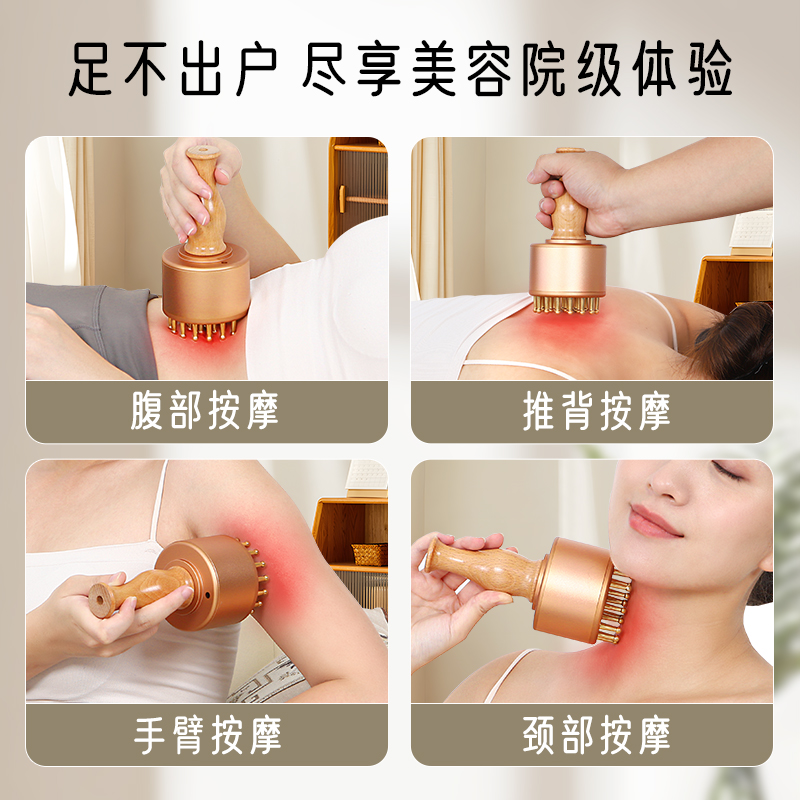 足不出户 尽享美容院级体验

腹部按摩

推背按摩

手臂按摩

颈部按摩