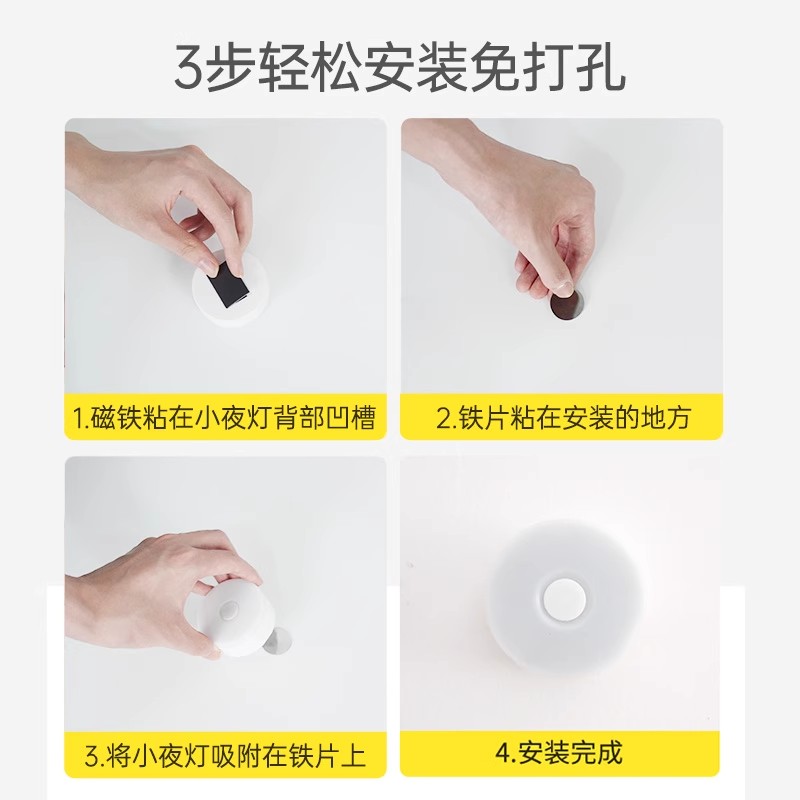 3步轻松安装免打孔

1.磁铁粘在小夜灯背部凹槽

2.铁片粘在安装的地方

3.将小夜灯吸附在铁片上

4.安装完成